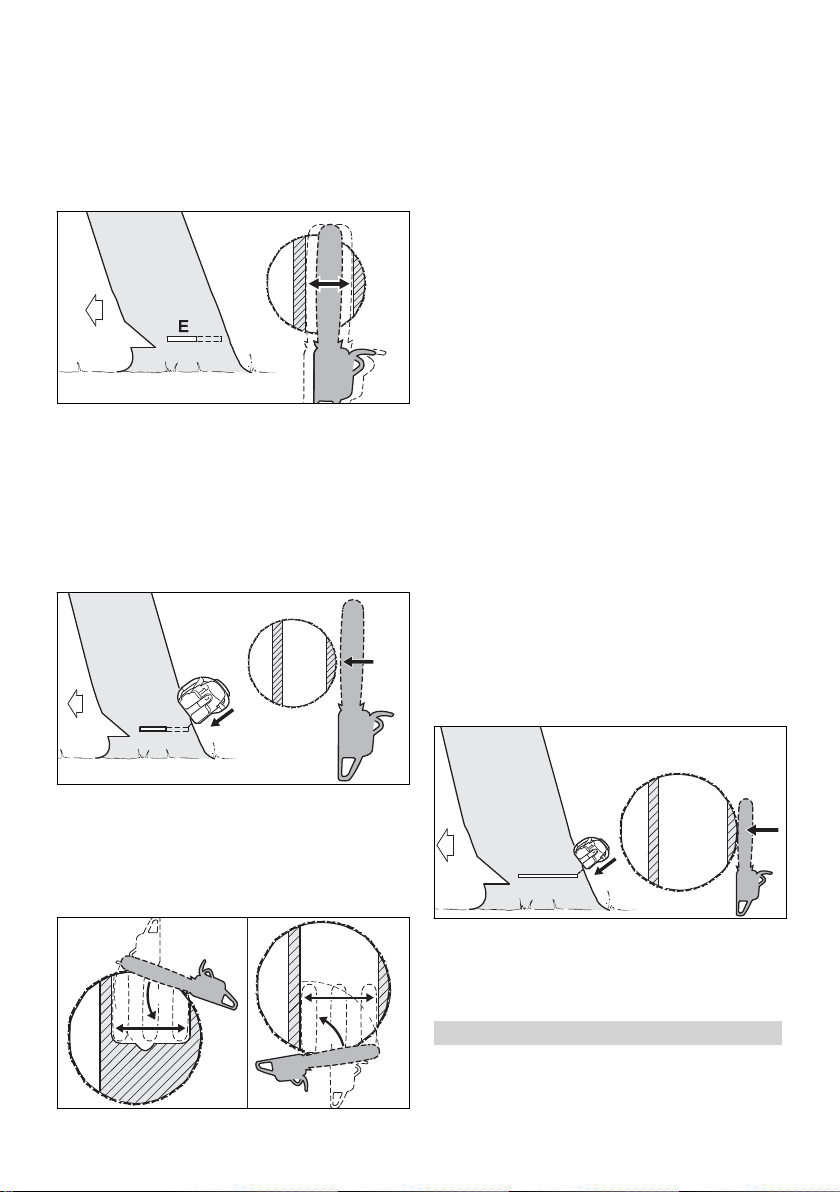 E