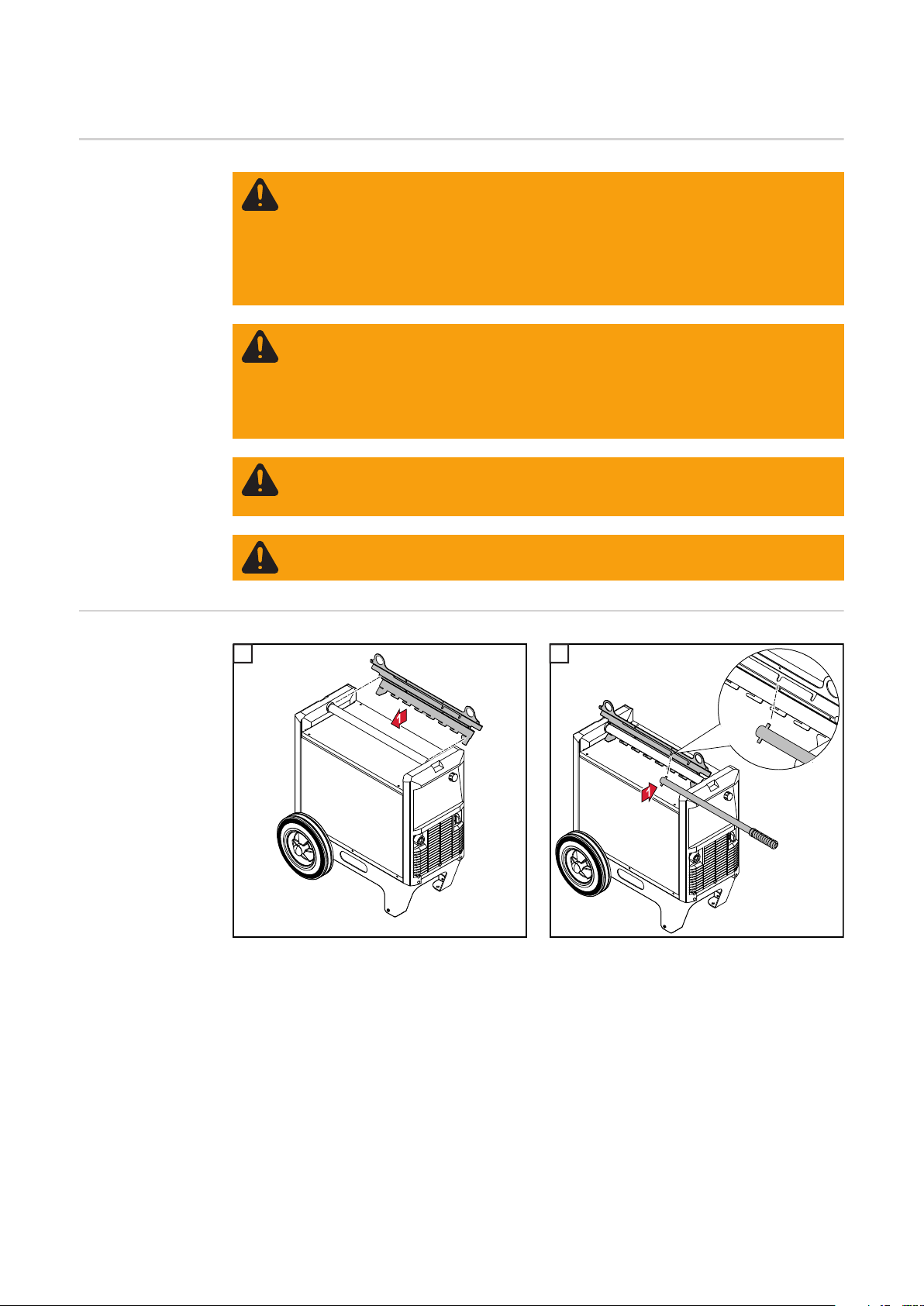 1

1