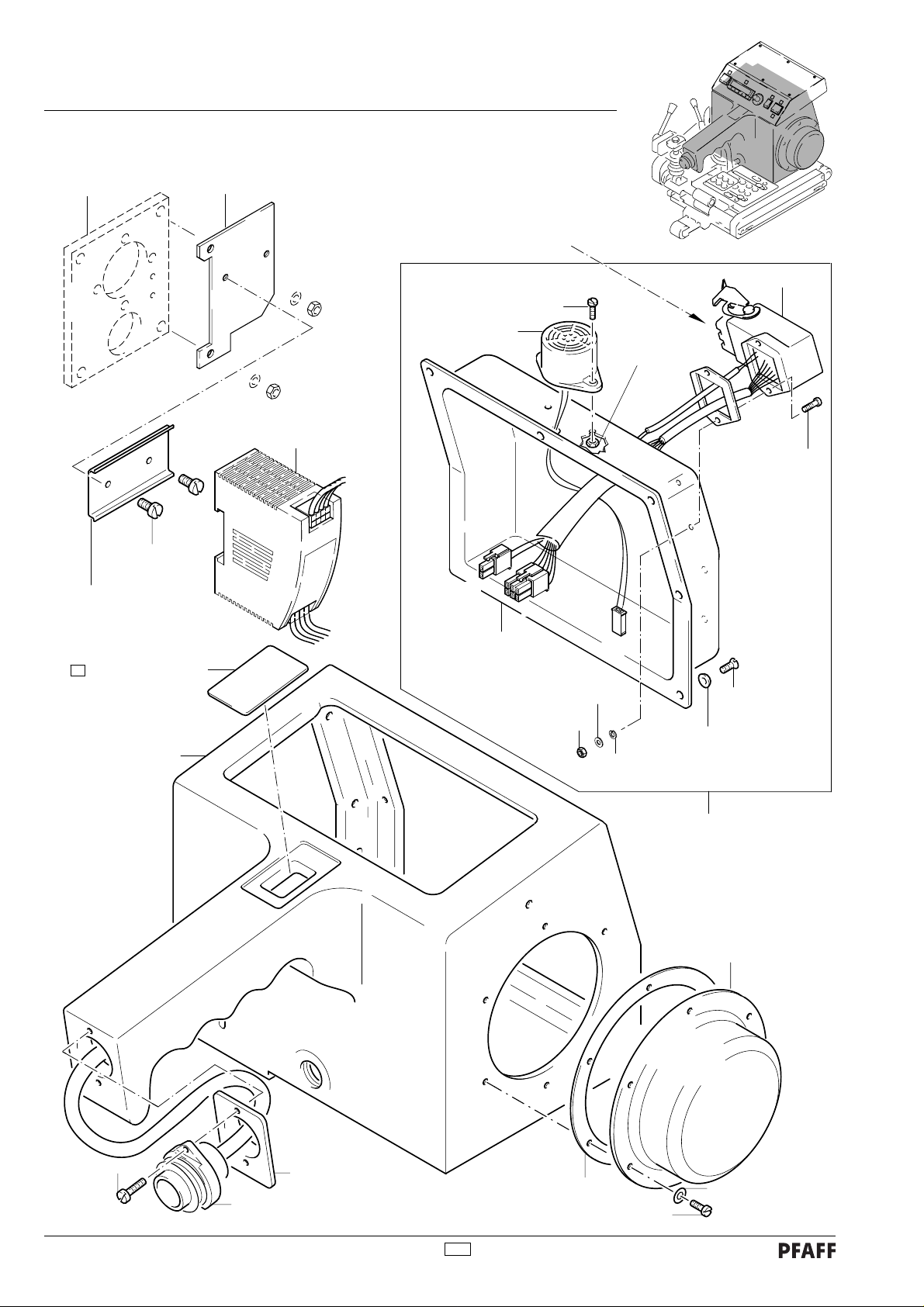 PFAFF