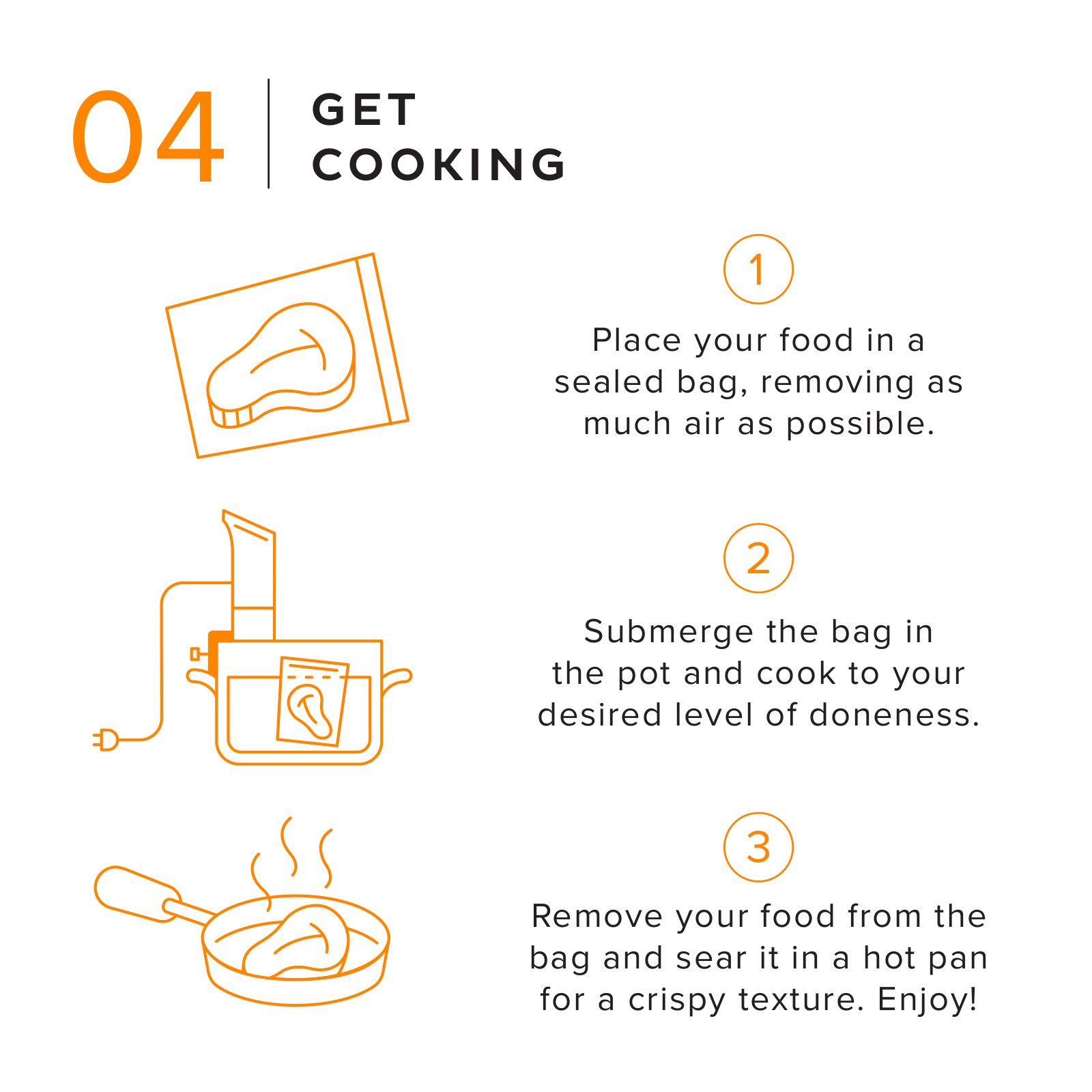 04

GET
COOKING

1

Place your food in a sealed bag, removing as much air as possible.

2

Submerge the bag in the pot and cook to your desired level of doneness.

3

Remove your food from the bag and sear it in a hot pan for a crispy texture. Enjoy!