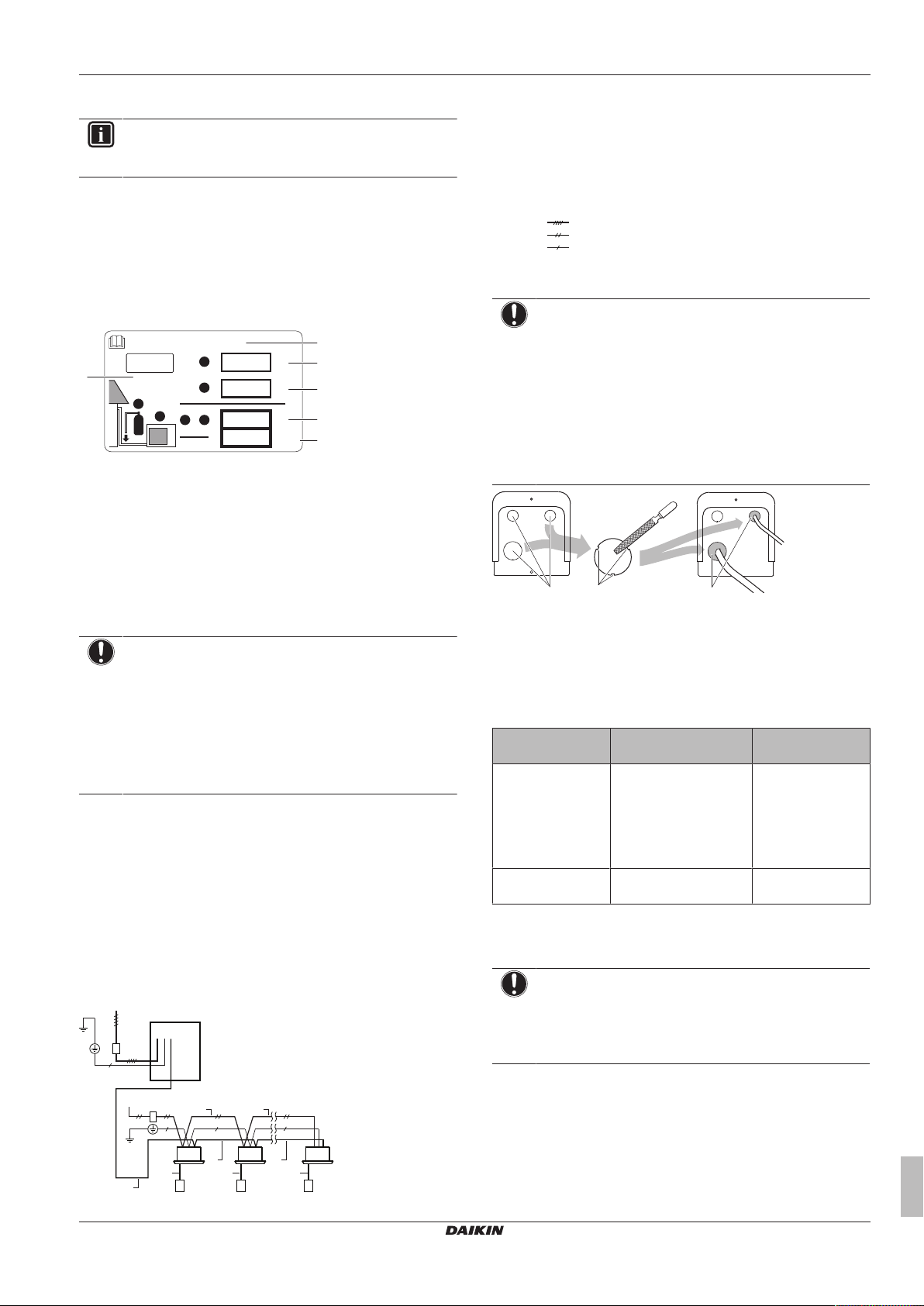 DAIKIN