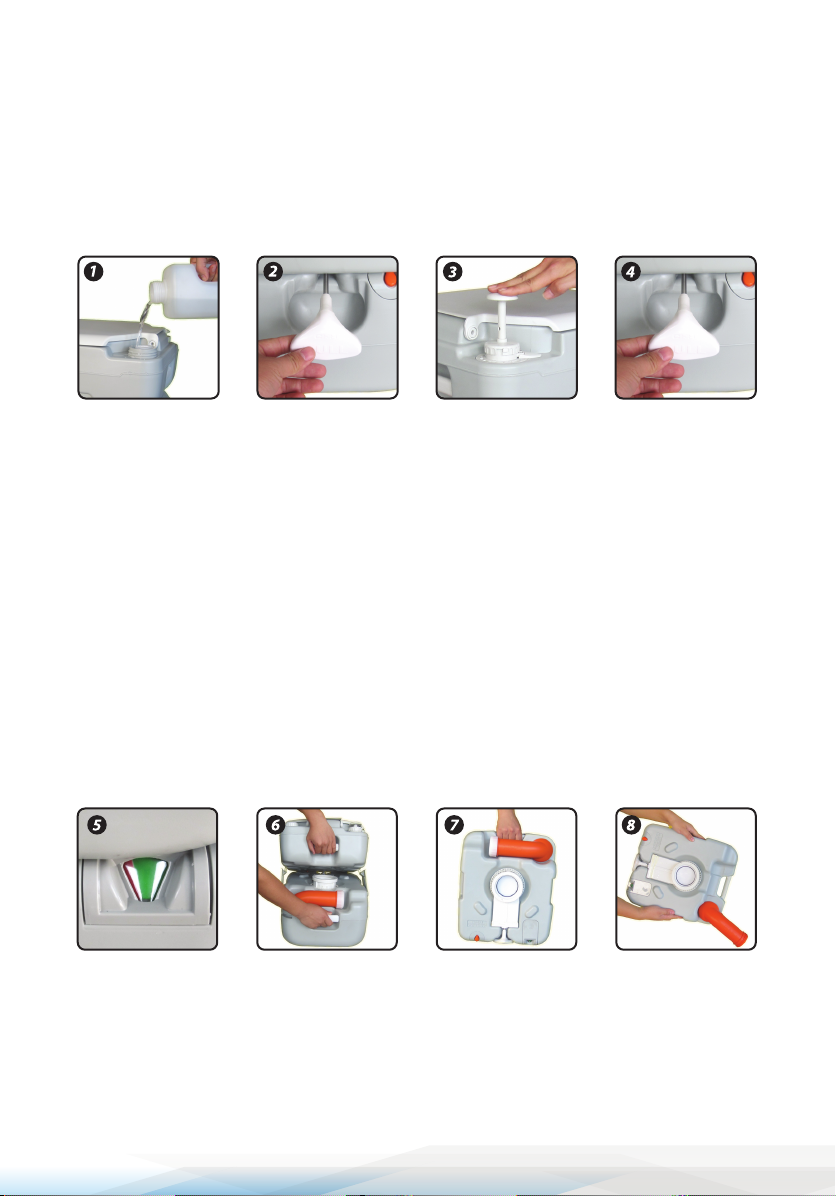 1

2

3

4

5

6

7

8