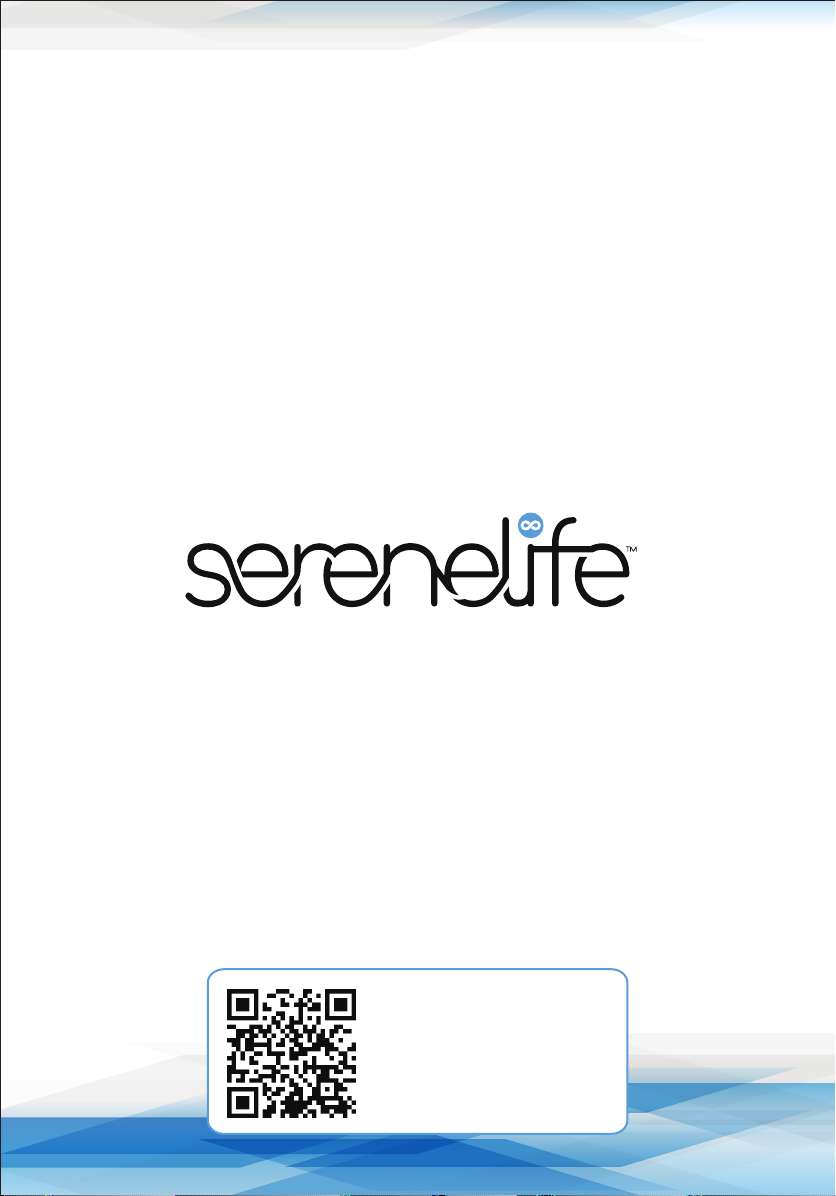 serenelife™