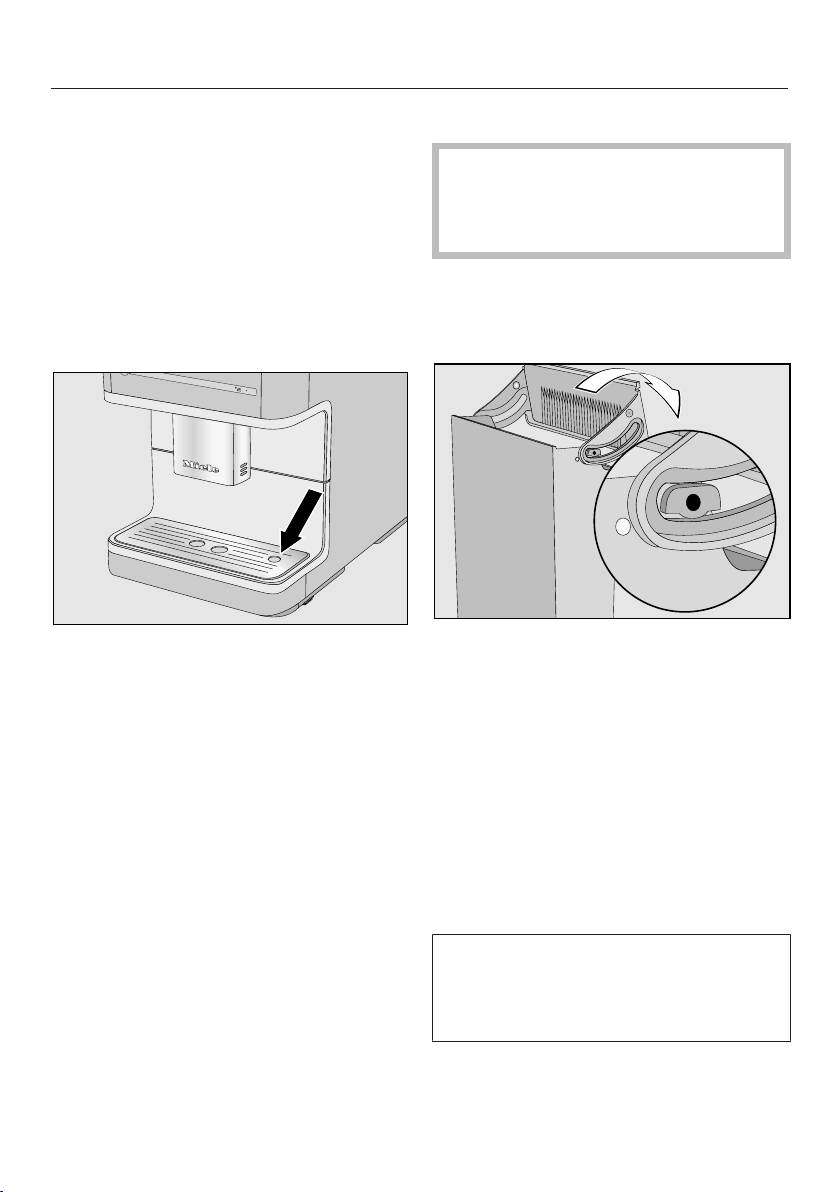 Miele