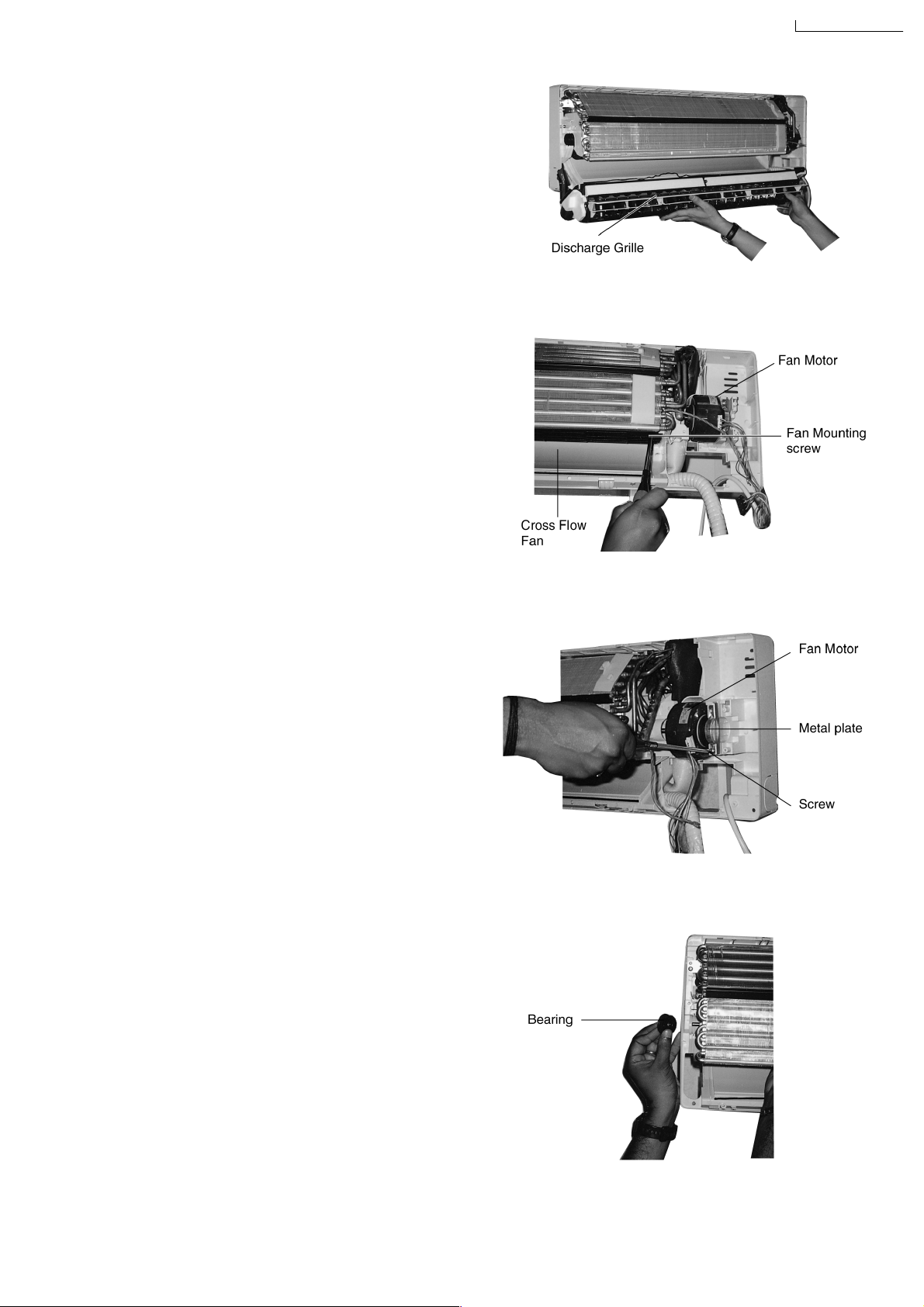 Discharge Grille

Fan Motor

Fan Mounting screw

Cross Flow Fan

Fan Motor

Metal plate

Screw

Bearing