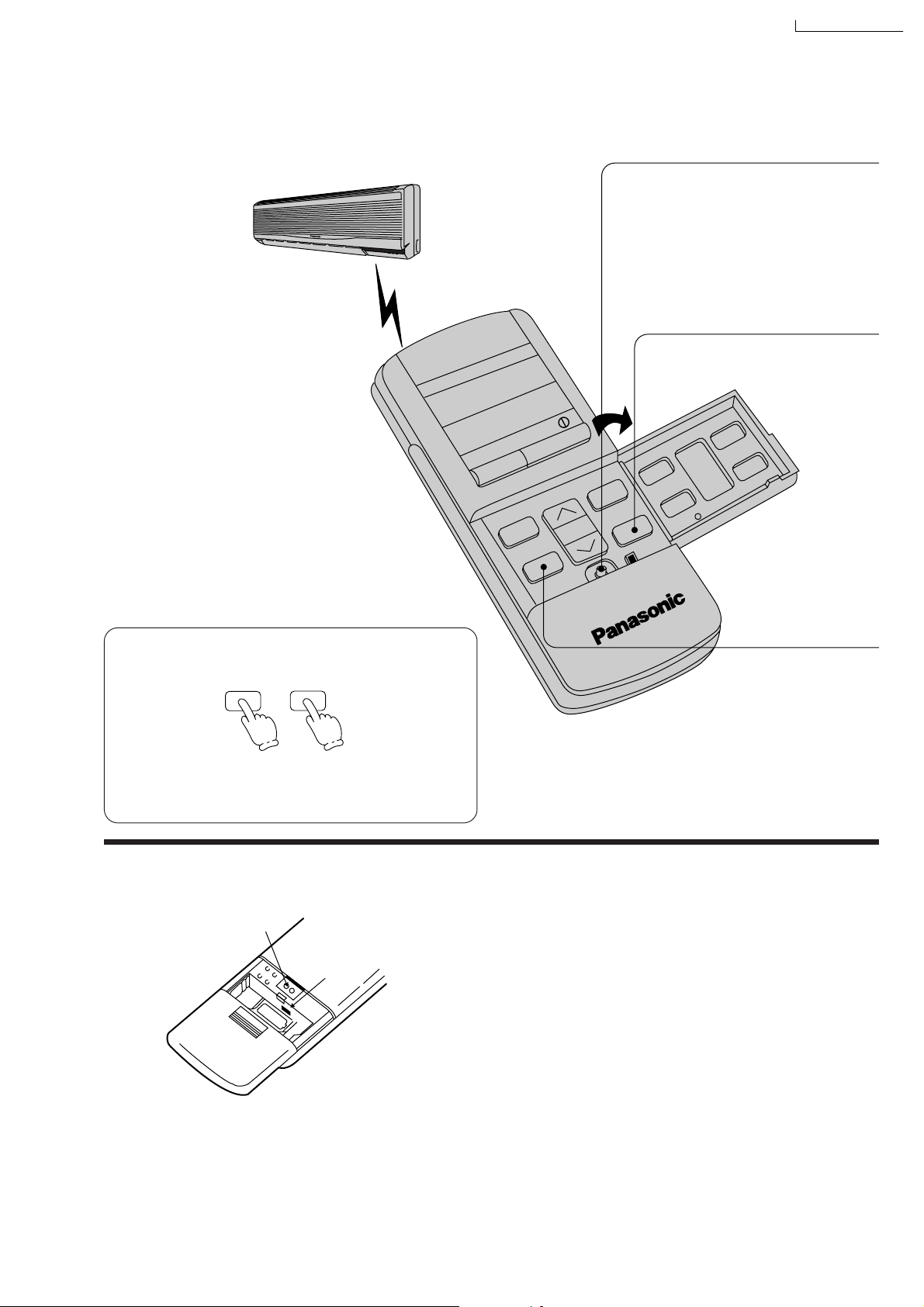 Panasonic