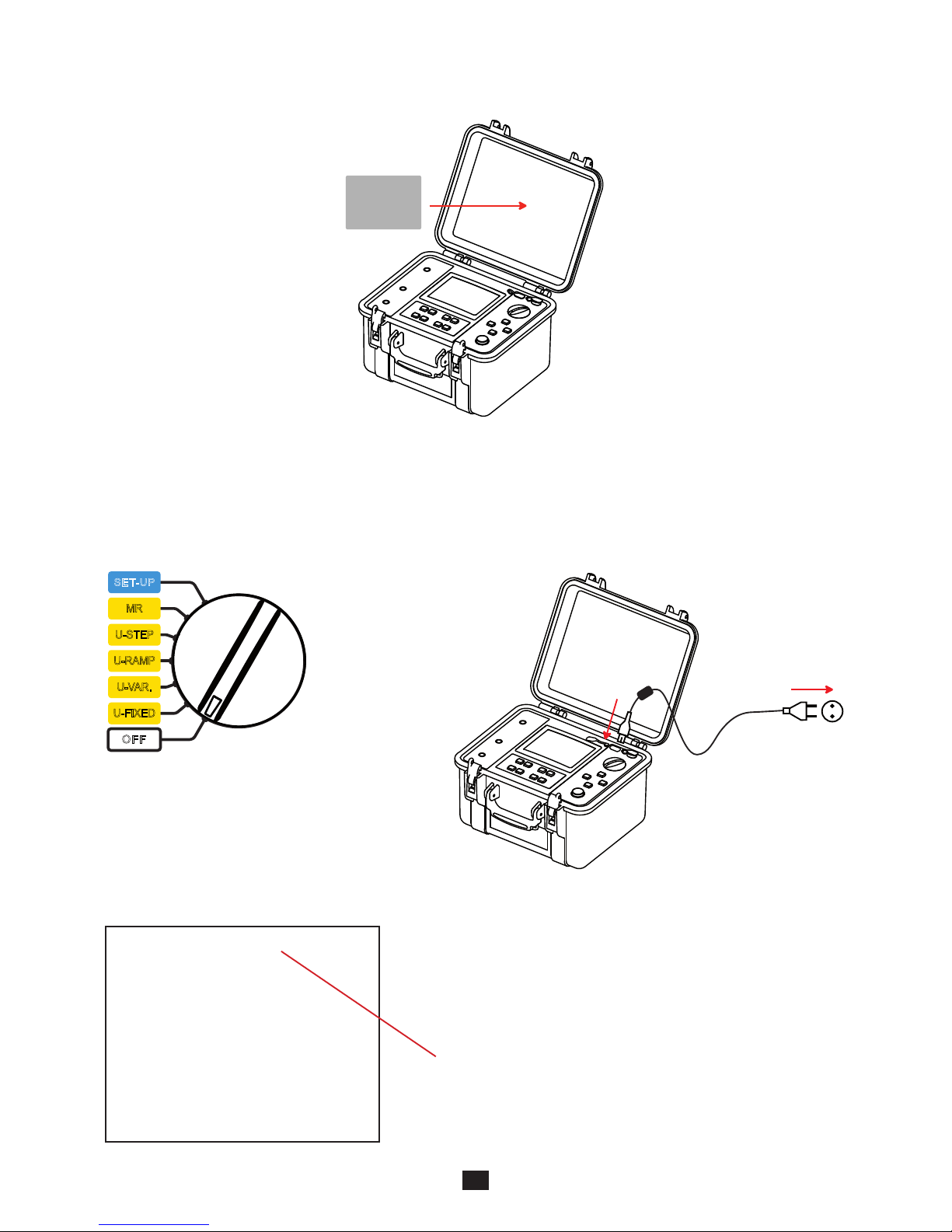 SET-UP
MR
U-STEP
U-RAMP
U-VAR.
U-FIXED
OFF