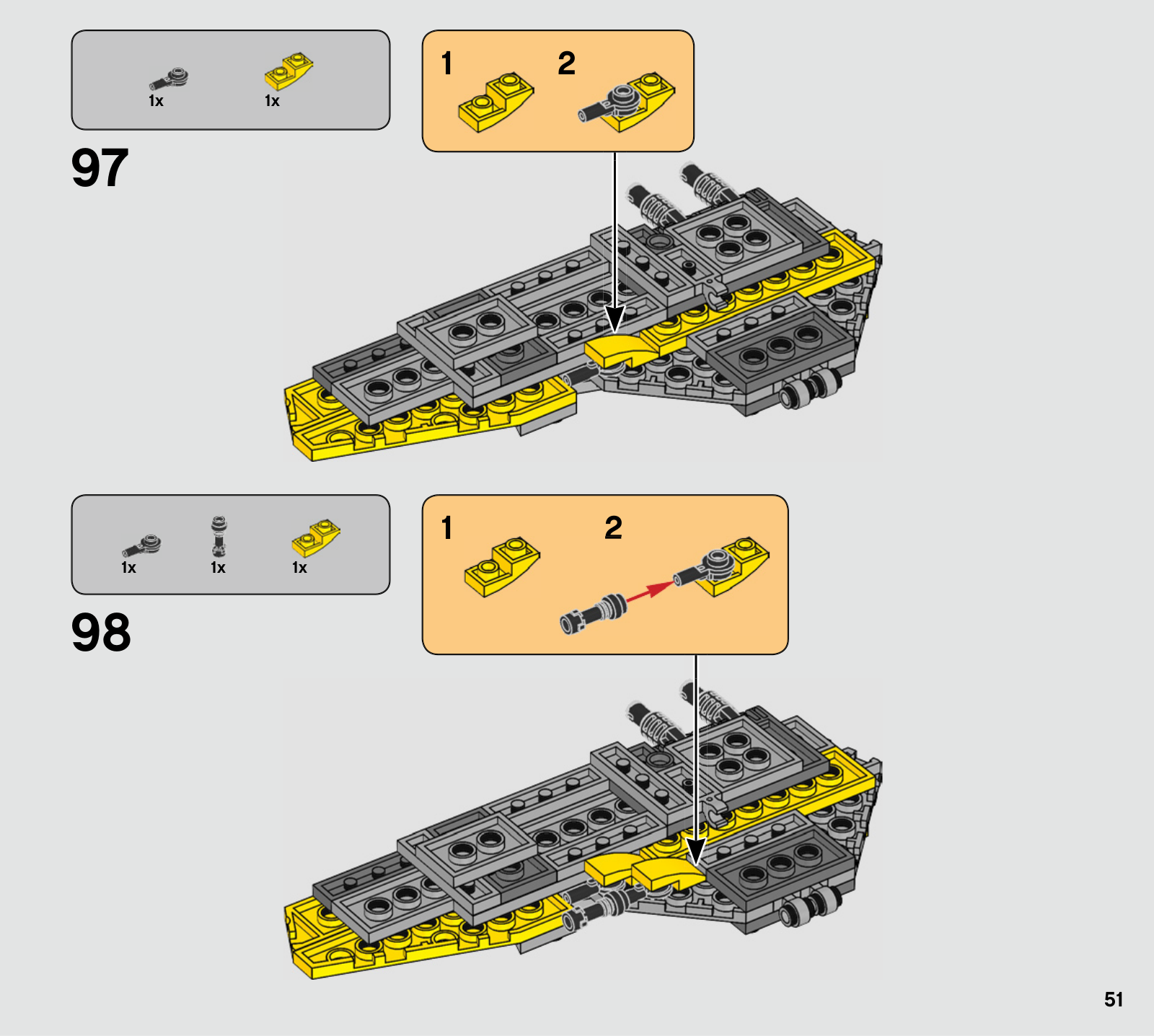 1x 1x

97

1 2

1x 1x 1x

98

1 2

51