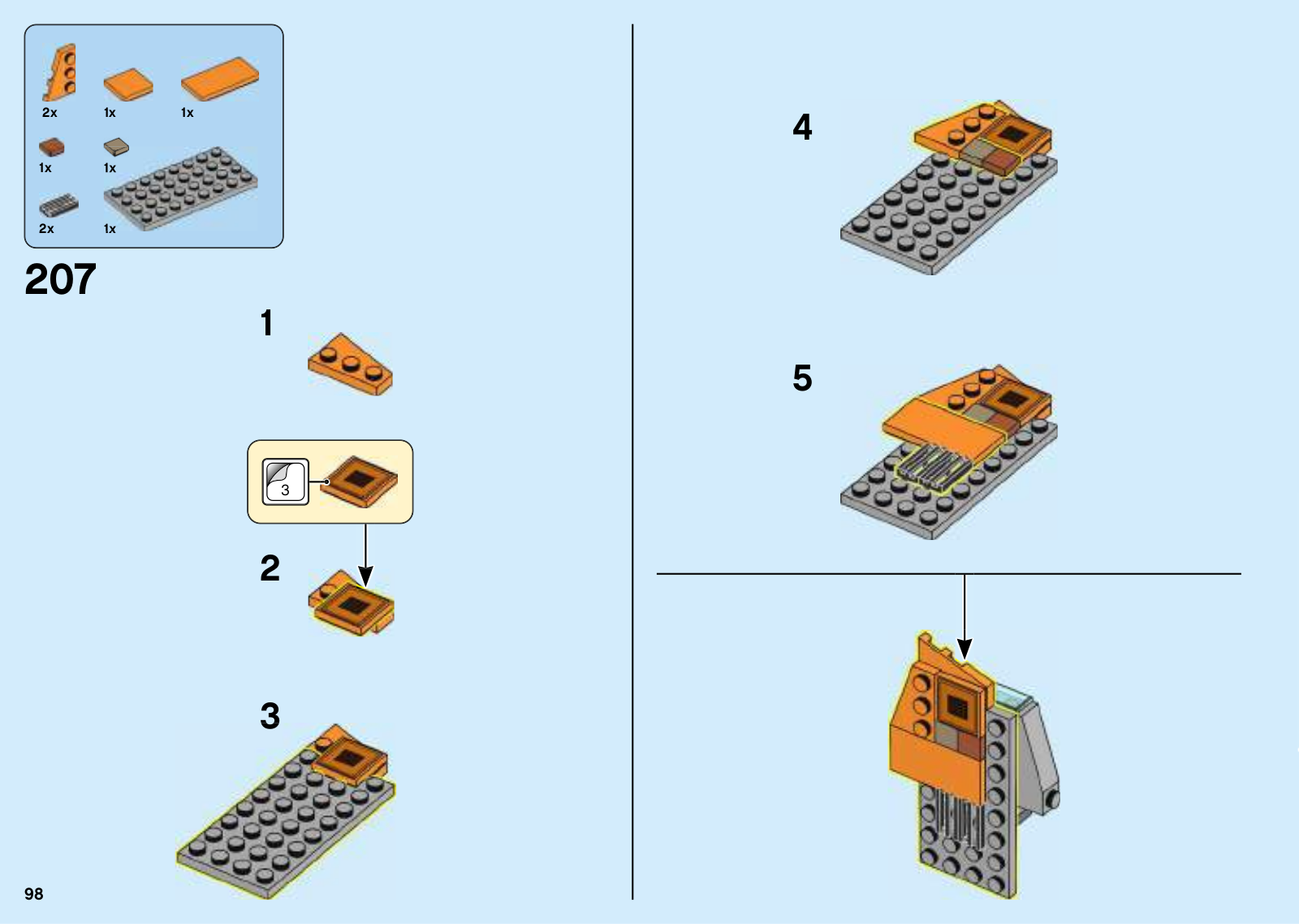 2x 1x 1x
1x 1x
2x 1x

207

1

3

2

3

4

5

98