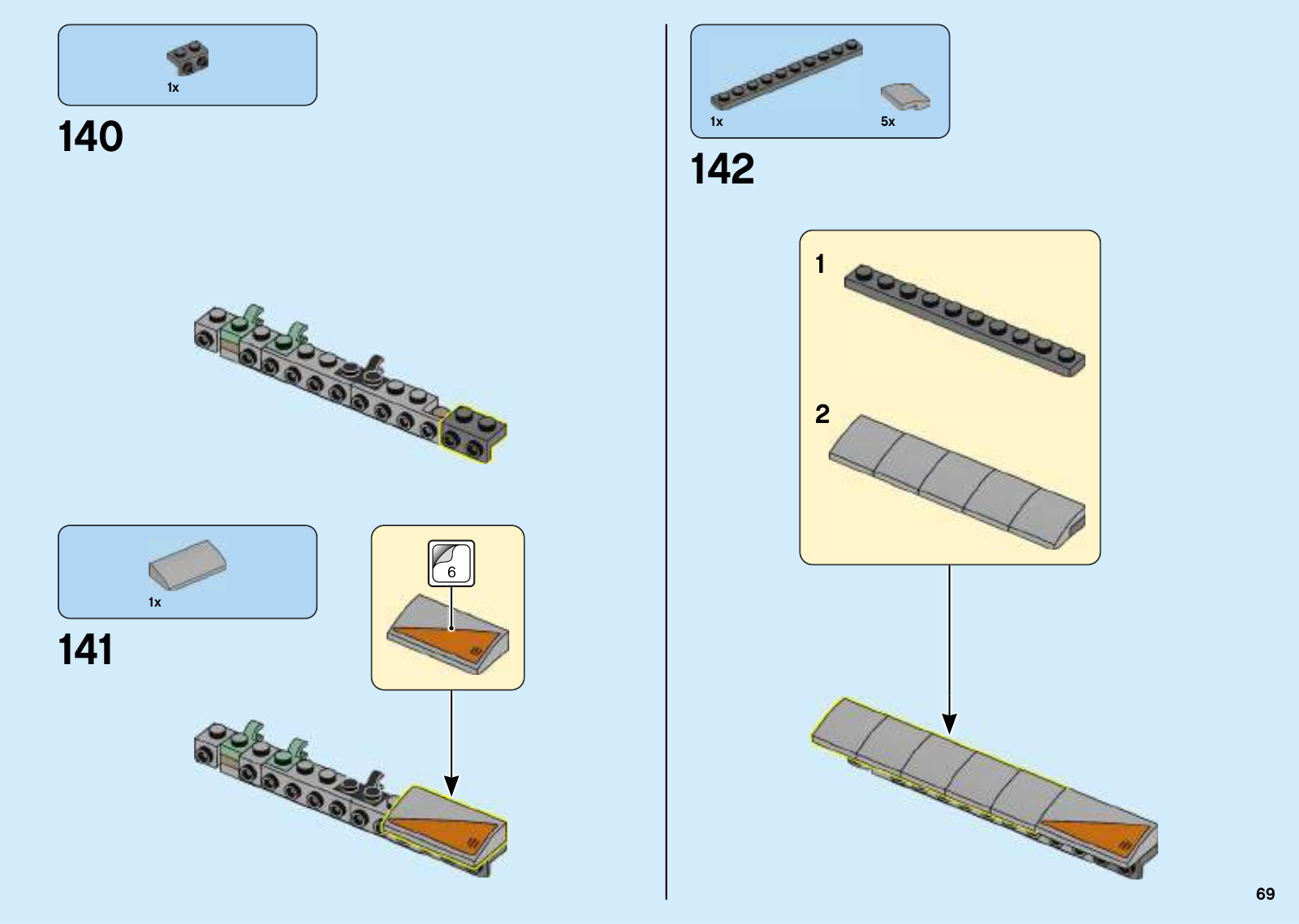 1x

140

1x

141

6

1x

5x

142

1

2

69