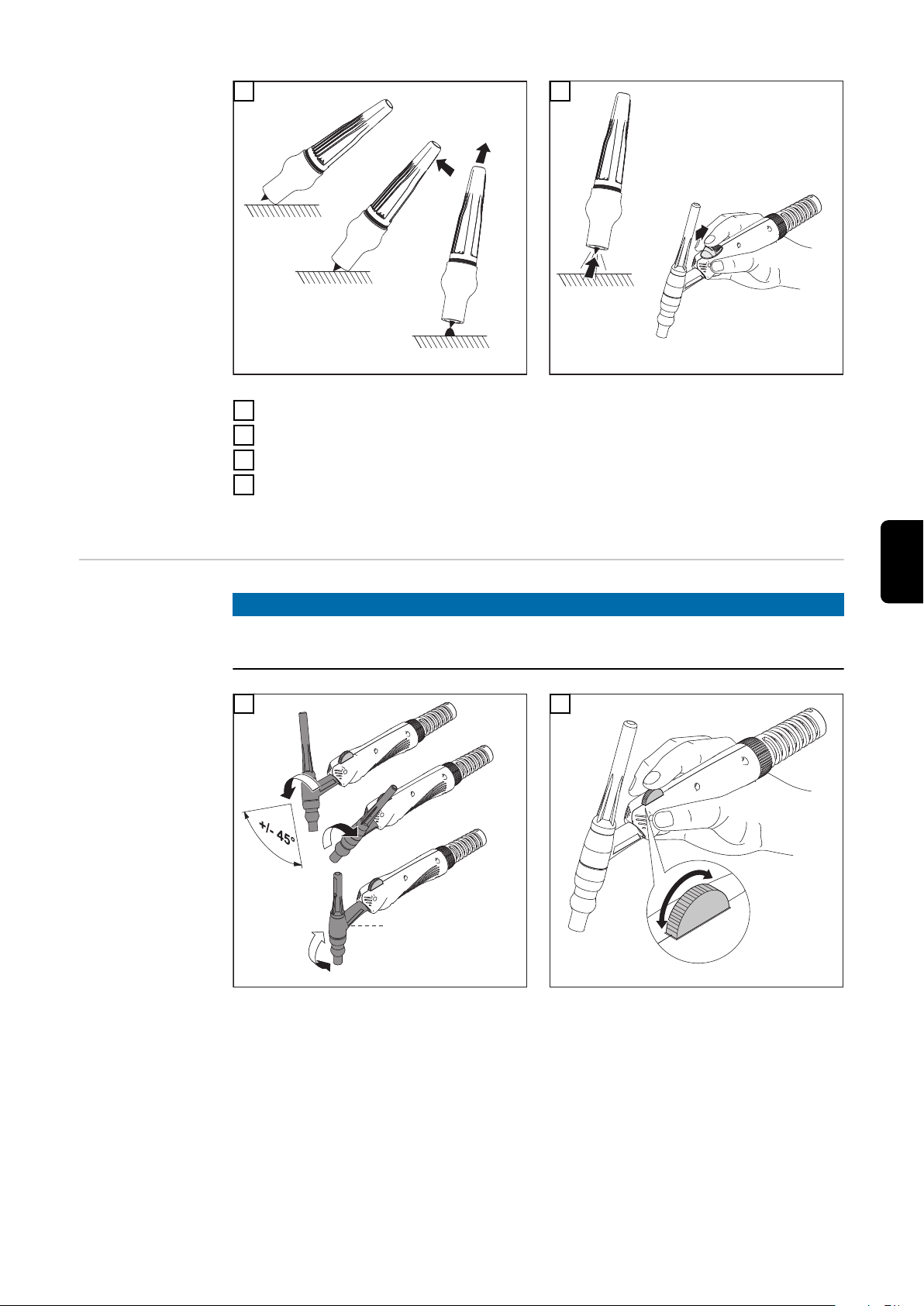 +/- 45°