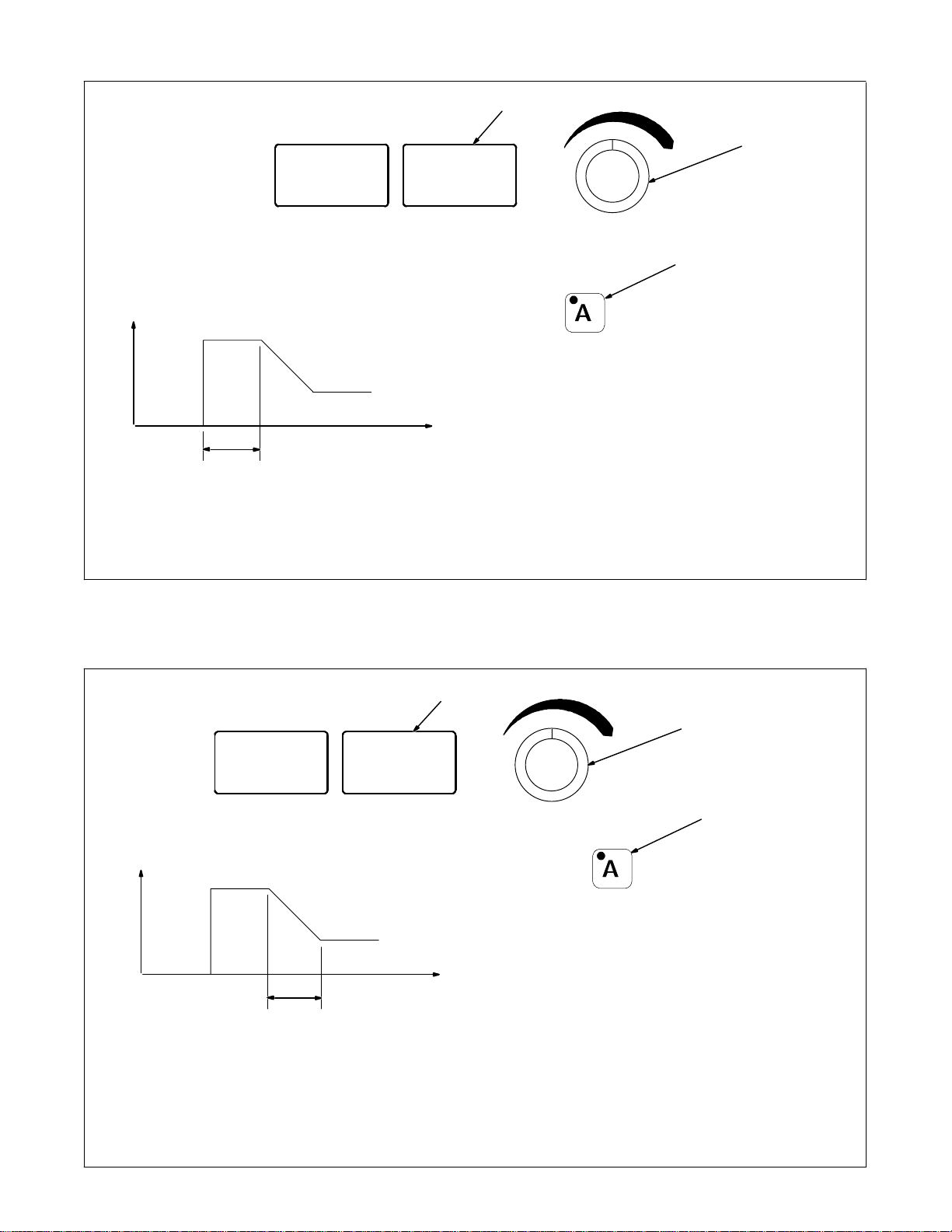 A

A