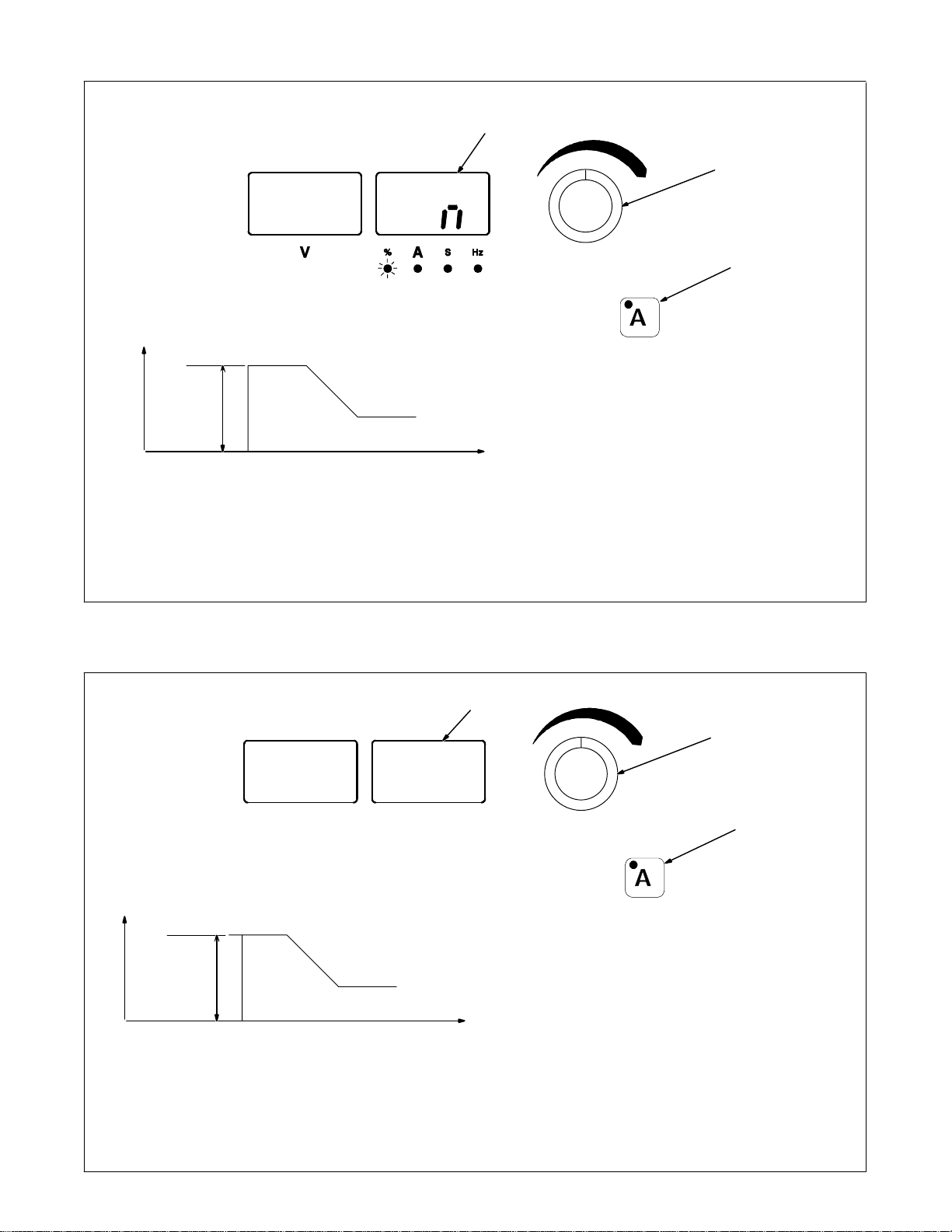 V

% A S Hz

A

A