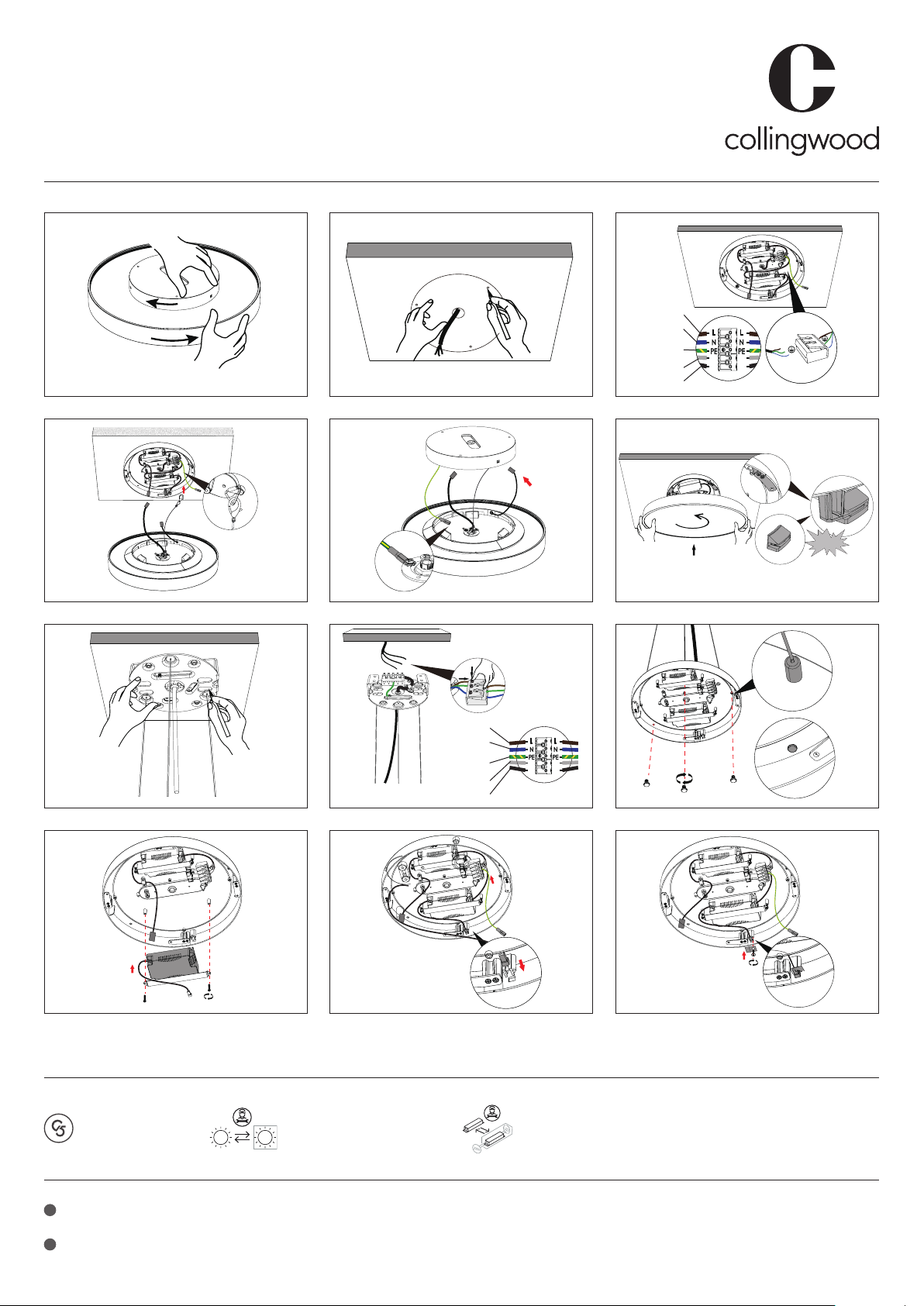 collingwood

L
N
PE
L
N
PE

L
N
PE
L
N
PE