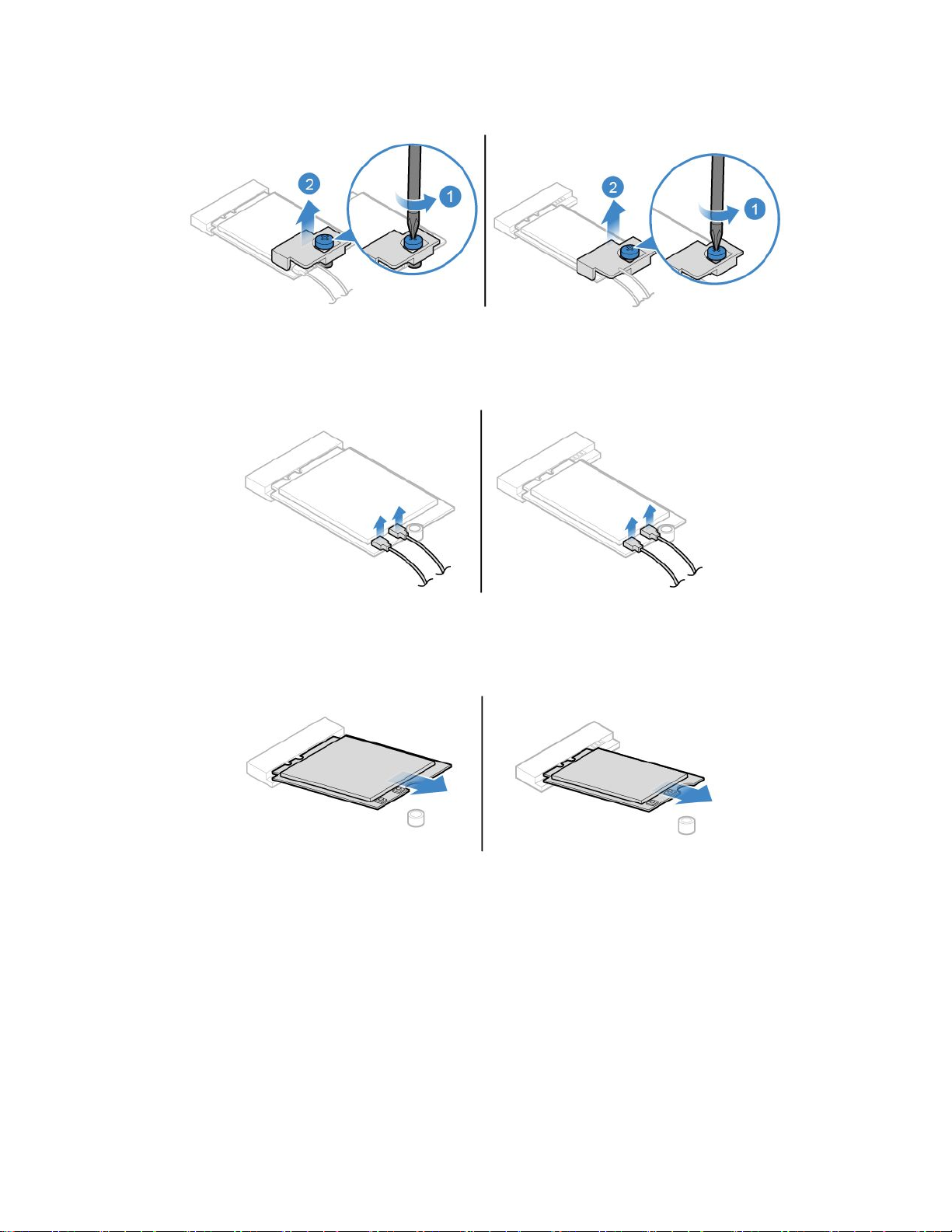 2
1
2
1