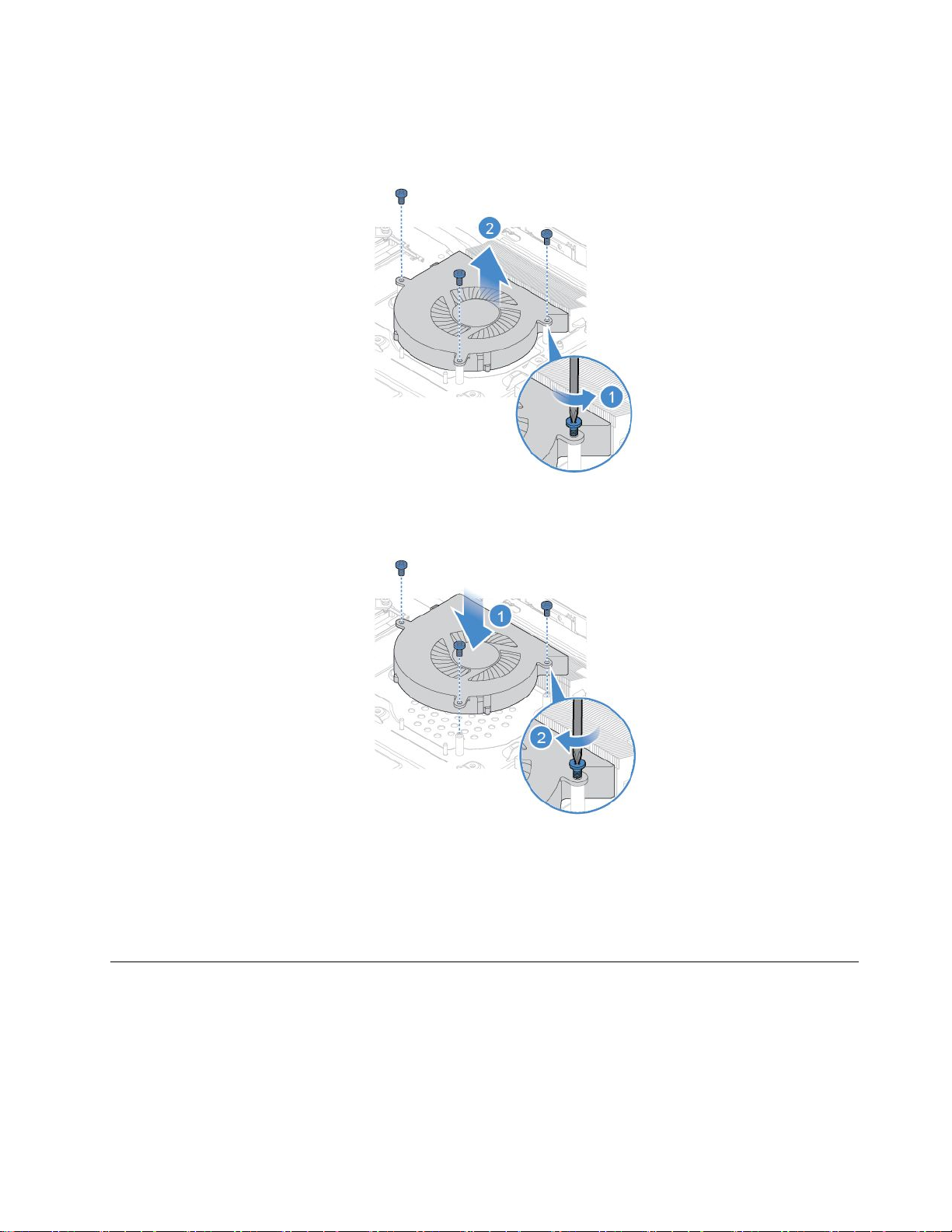 2

1

1

2