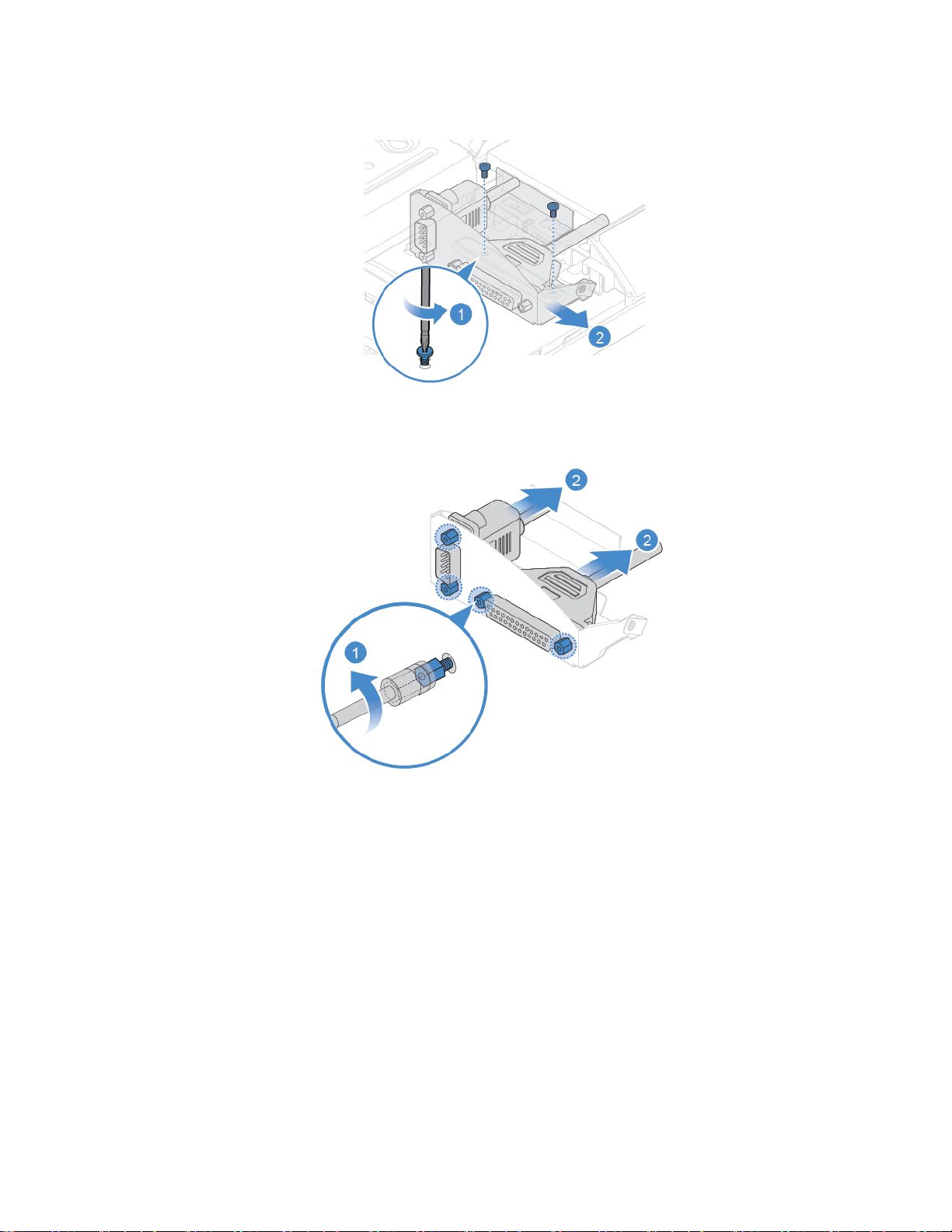 1
2

2
2
1