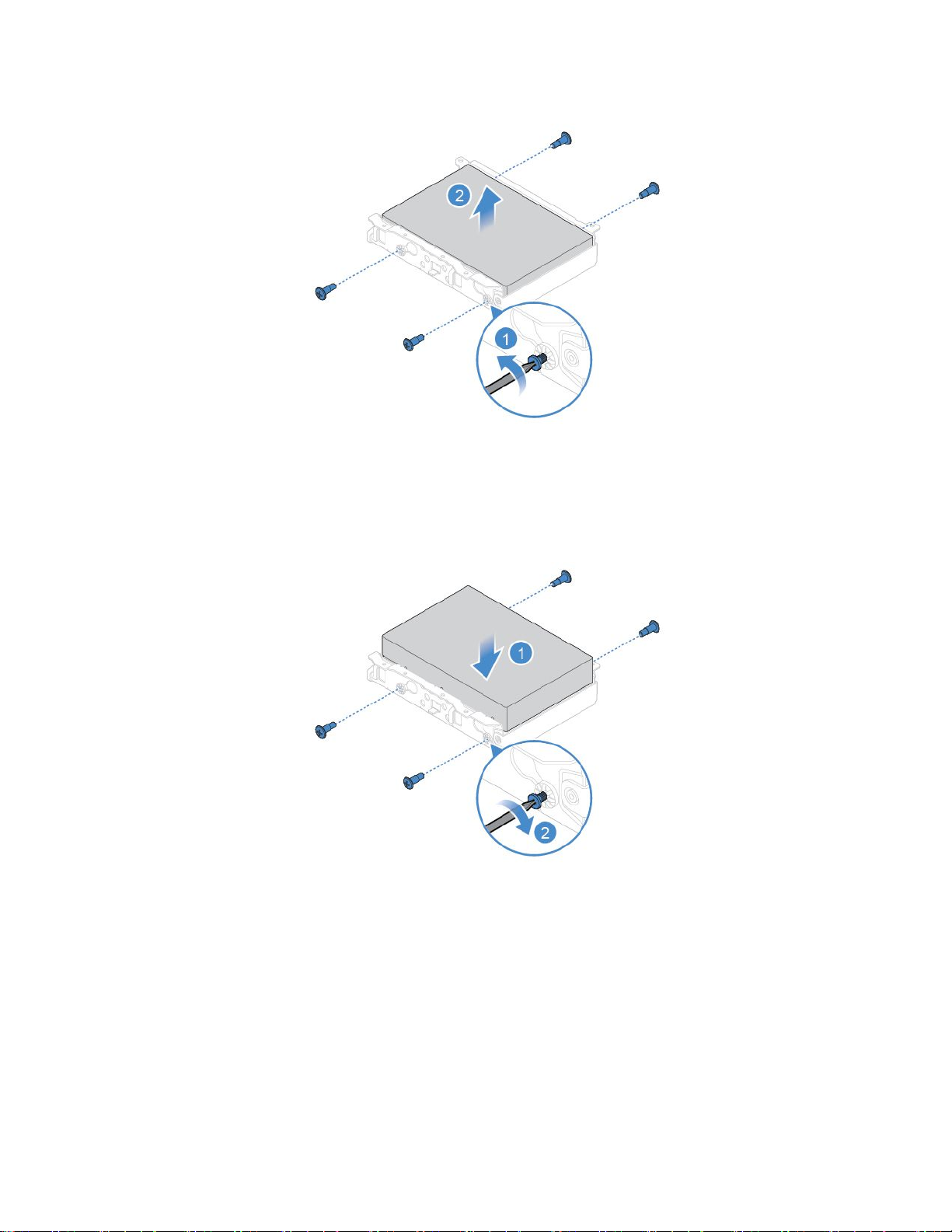 2

1

1

2