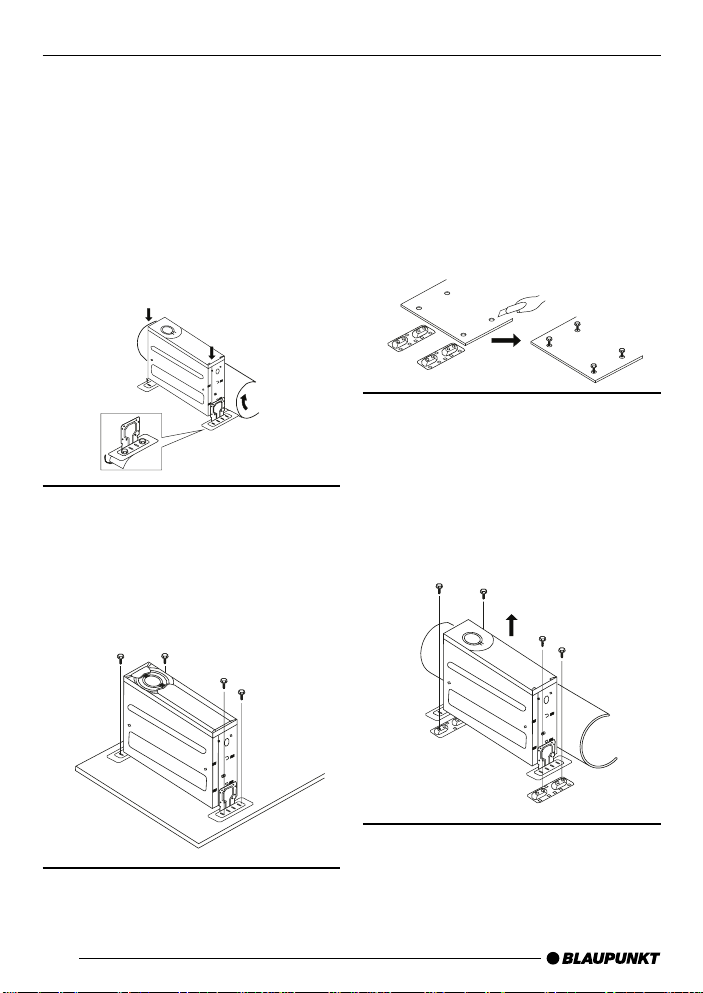 BLAUPUNKT