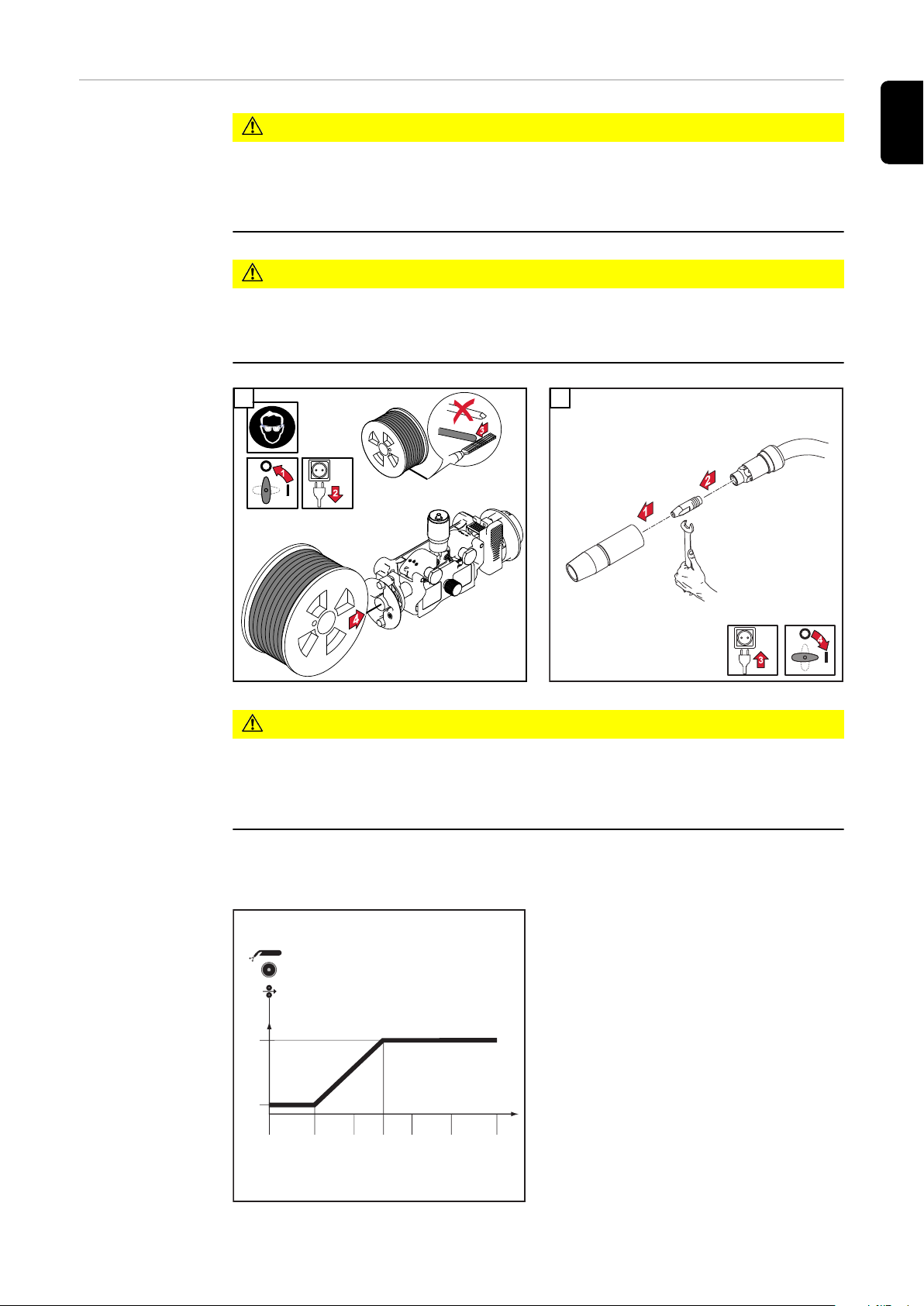 1
2
3
4

1
2
3
4