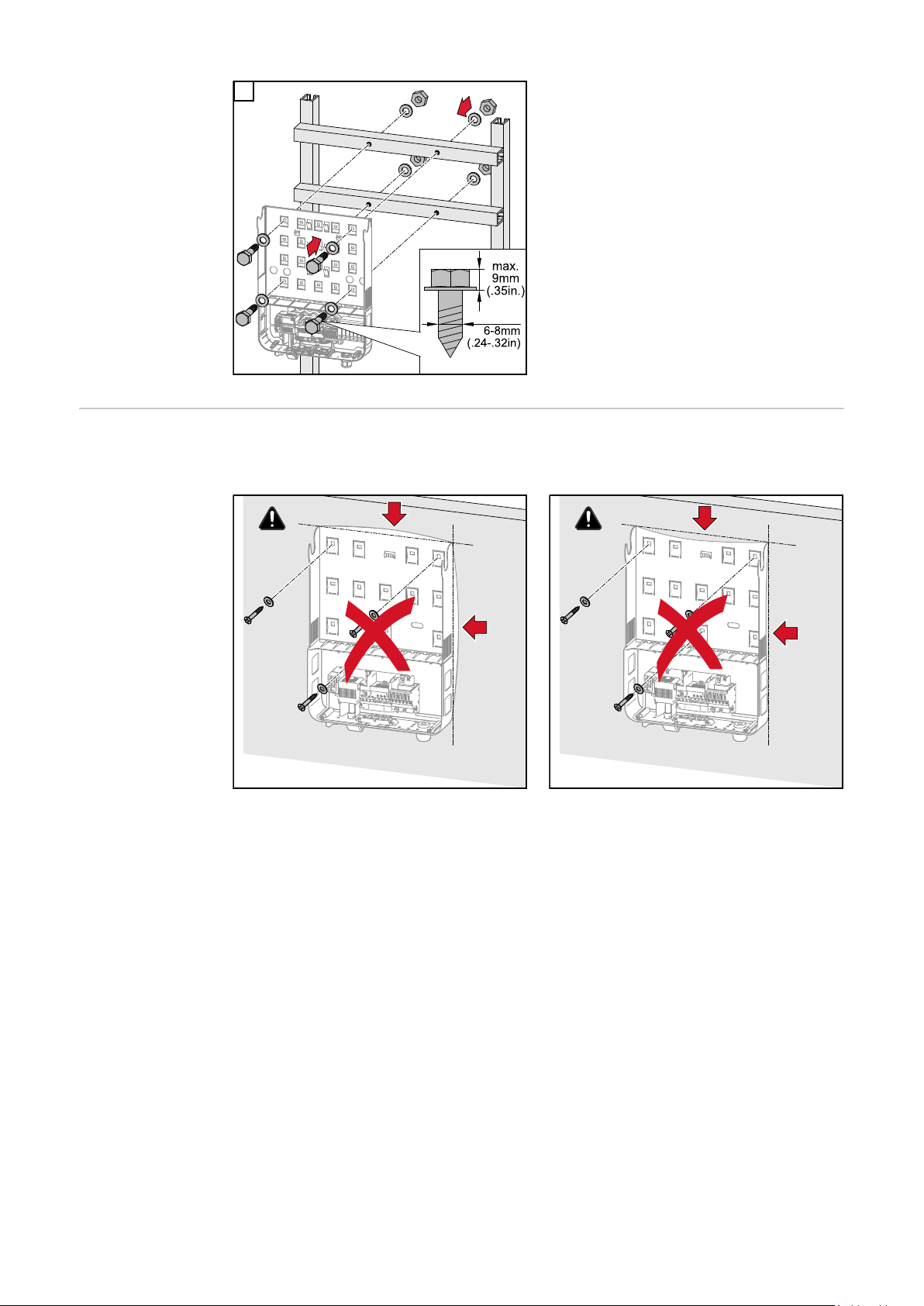 max.
9mm
(.35in.)

6-8mm
(.24-.32in)