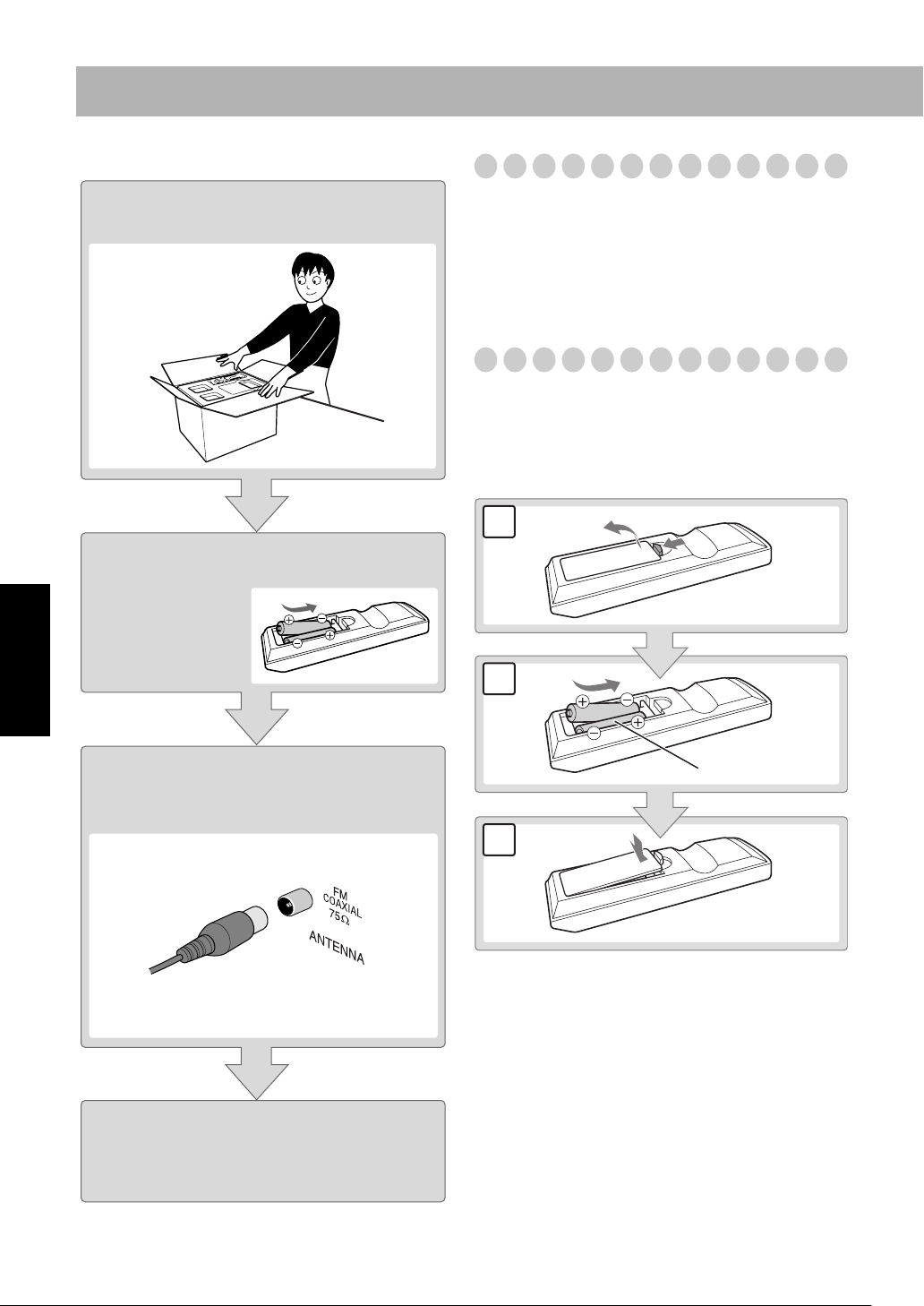 FM
COAXIAL
75Ω
ANTENNA