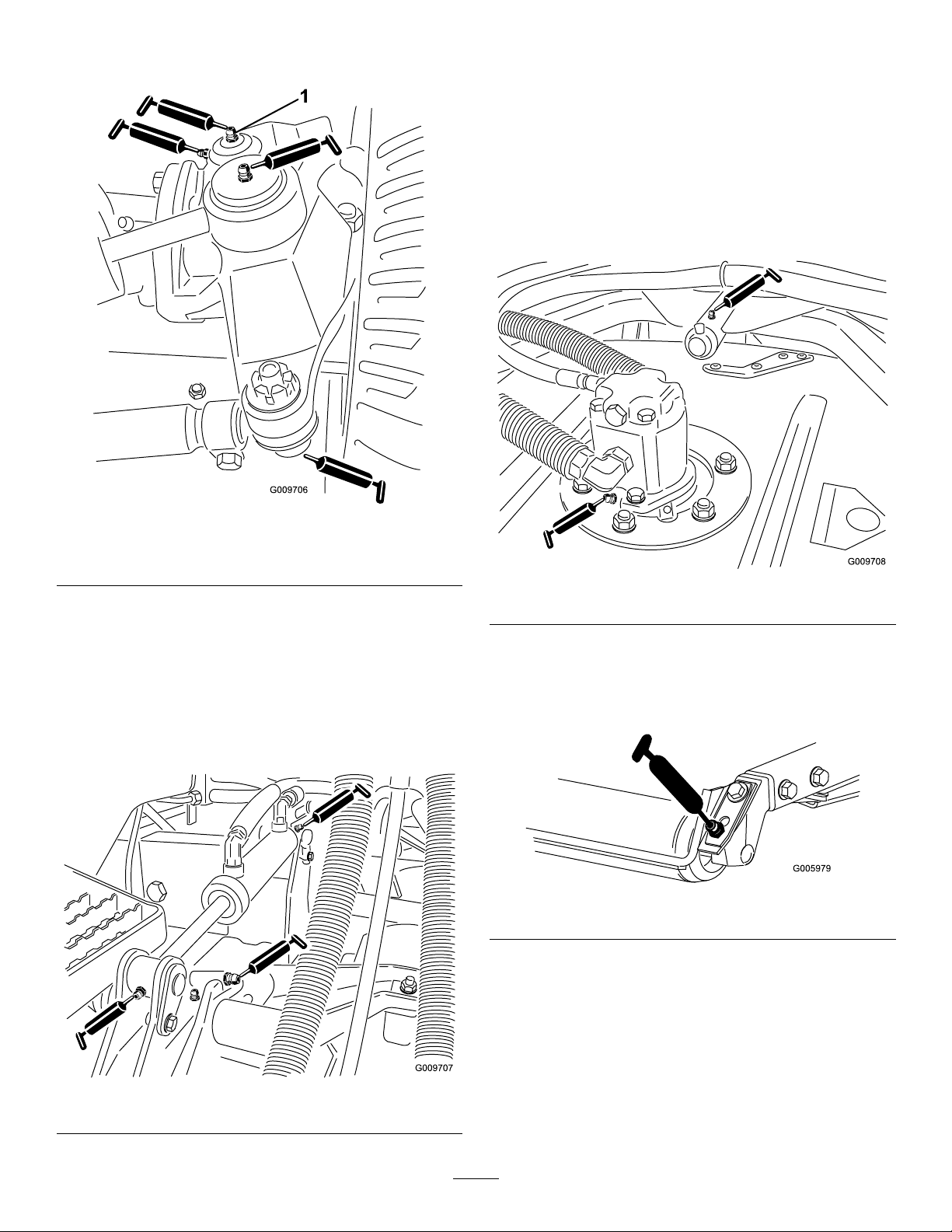 1

G009706

G009707

G009708

G005979