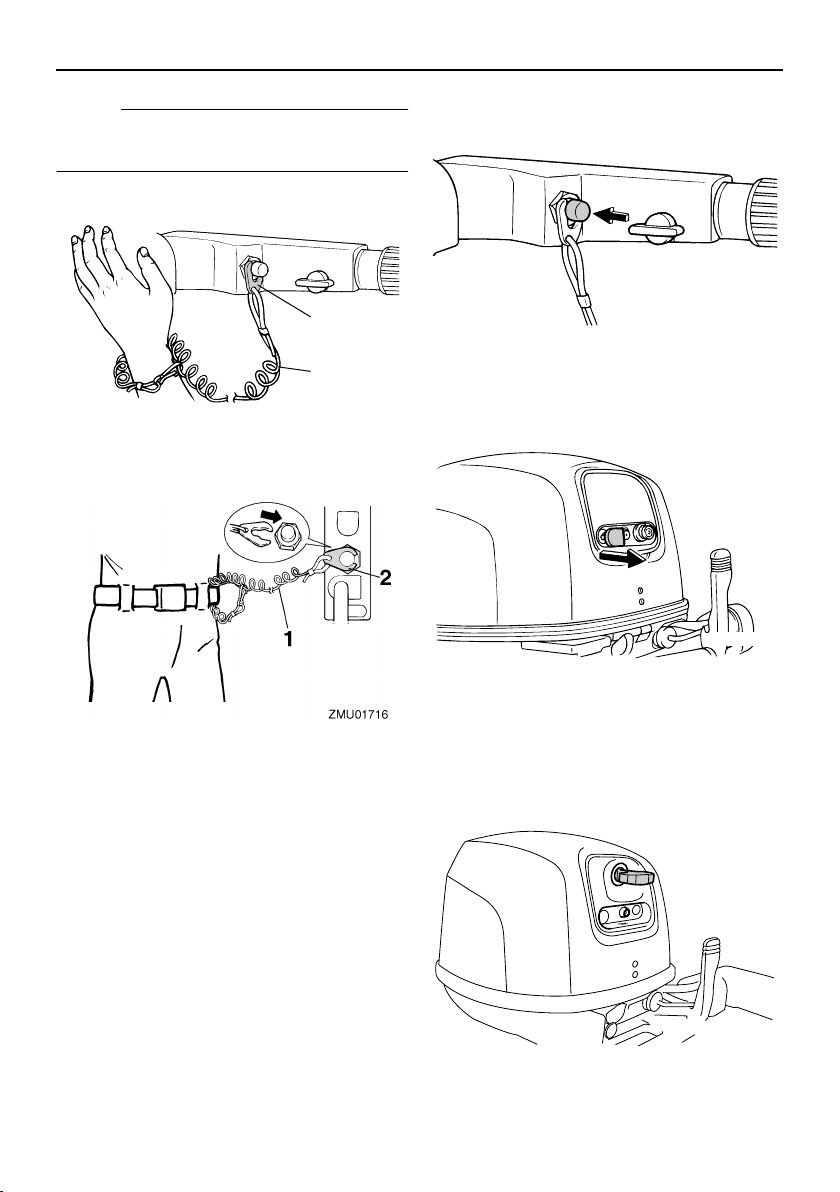 2

1

ZMU01716