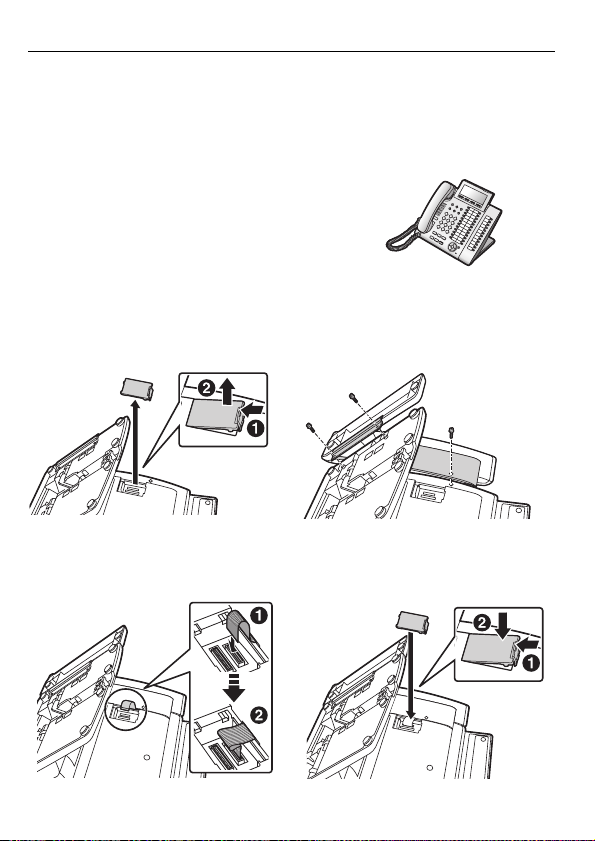 ❷
❶
❶
❷
❷
❶