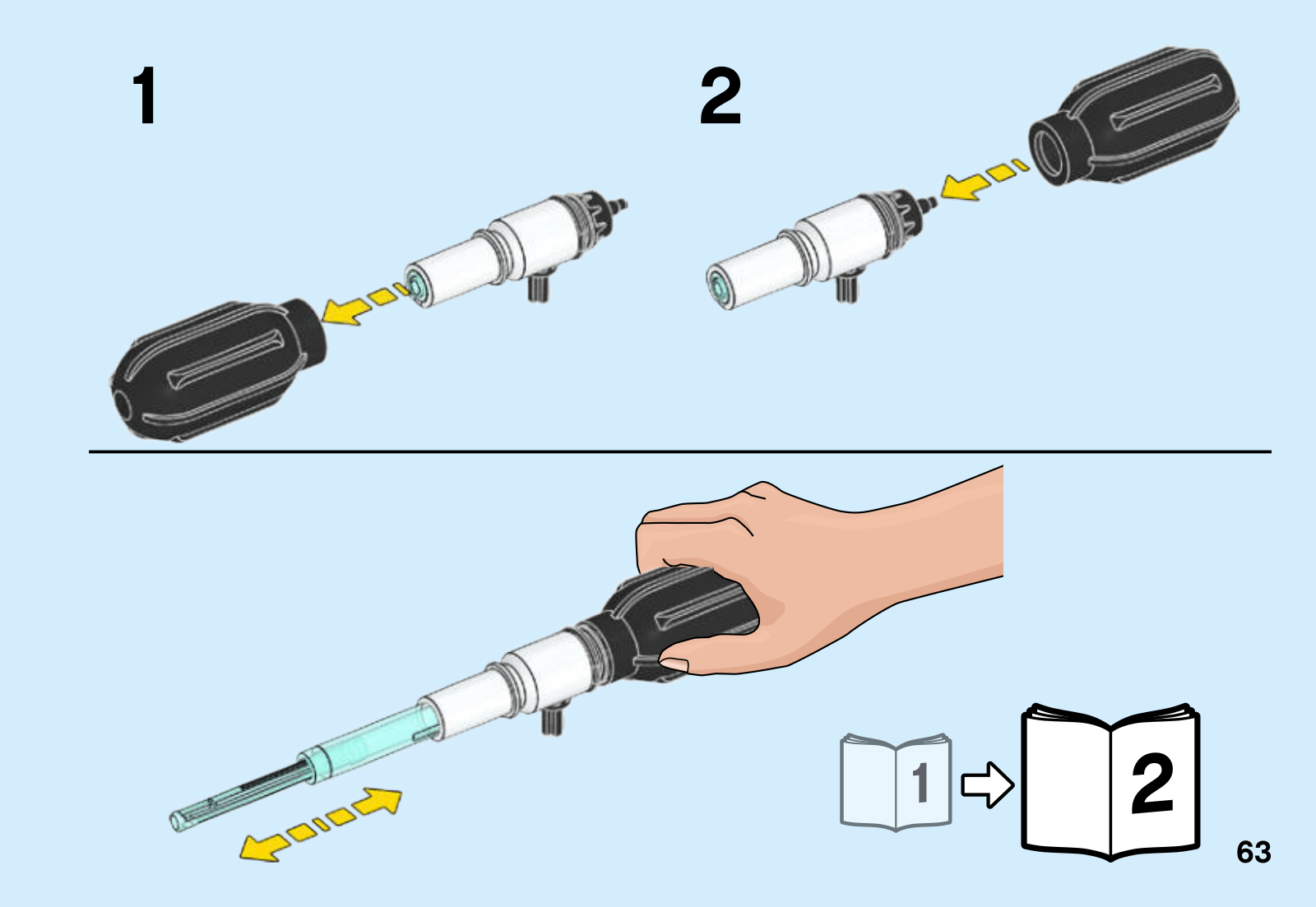 1

2

1

2

63