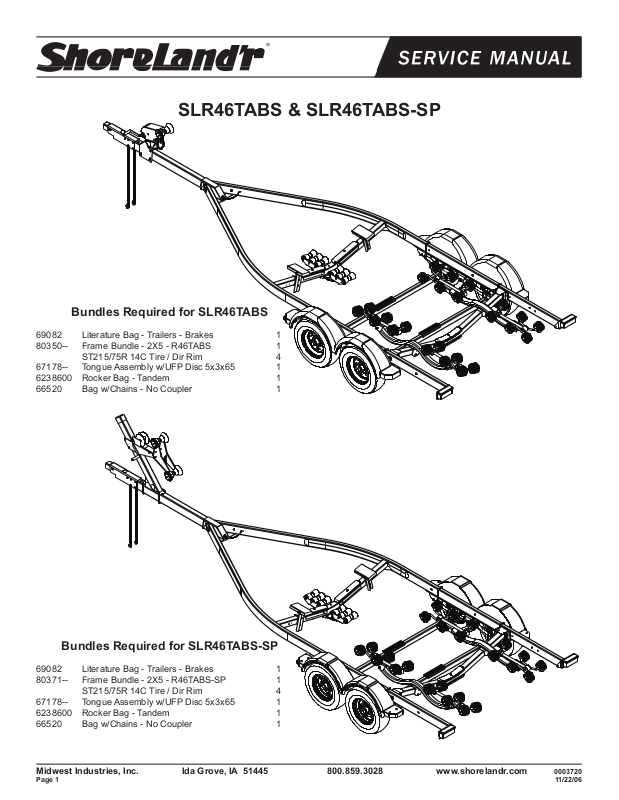 ShoreLand'r®

SERVICE MANUAL

SLR46TABS & SLR46TABS-SP

Bundles Required for SLR46TABS

| | | |
|---|---|---|
| 69082 | Literature Bag - Trailers - Brakes | 1 |
| 80350-- | Frame Bundle - 2X5 - R46TABS | 1 |
| | ST215/75R 14C Tire / Dir Rim | 4 |
| 67178-- | Tongue Assembly w/UFP Disc 5x3x65 | 1 |
| 6238600 | Rocker Bag - Tandem | 1 |
| 66520 | Bag w/Chains - No Coupler | 1 |

Bundles Required for SLR46TABS-SP

| | | |
|---|---|---|
| 69082 | Literature Bag - Trailers - Brakes | 1 |
| 80371-- | Frame Bundle - 2X5 - R46TABS-SP | 1 |
| | ST215/75R 14C Tire / Dir Rim | 4 |
| 67178-- | Tongue Assembly w/UFP Disc 5x3x65 | 1 |
| 6238600 | Rocker Bag - Tandem | 1 |
| 66520 | Bag w/Chains - No Coupler | 1 |

Midwest Industries, Inc. Ida Grove, IA 51445 800.859.3028 www.shorelandr.com 0003720
Page 1 11/22/06