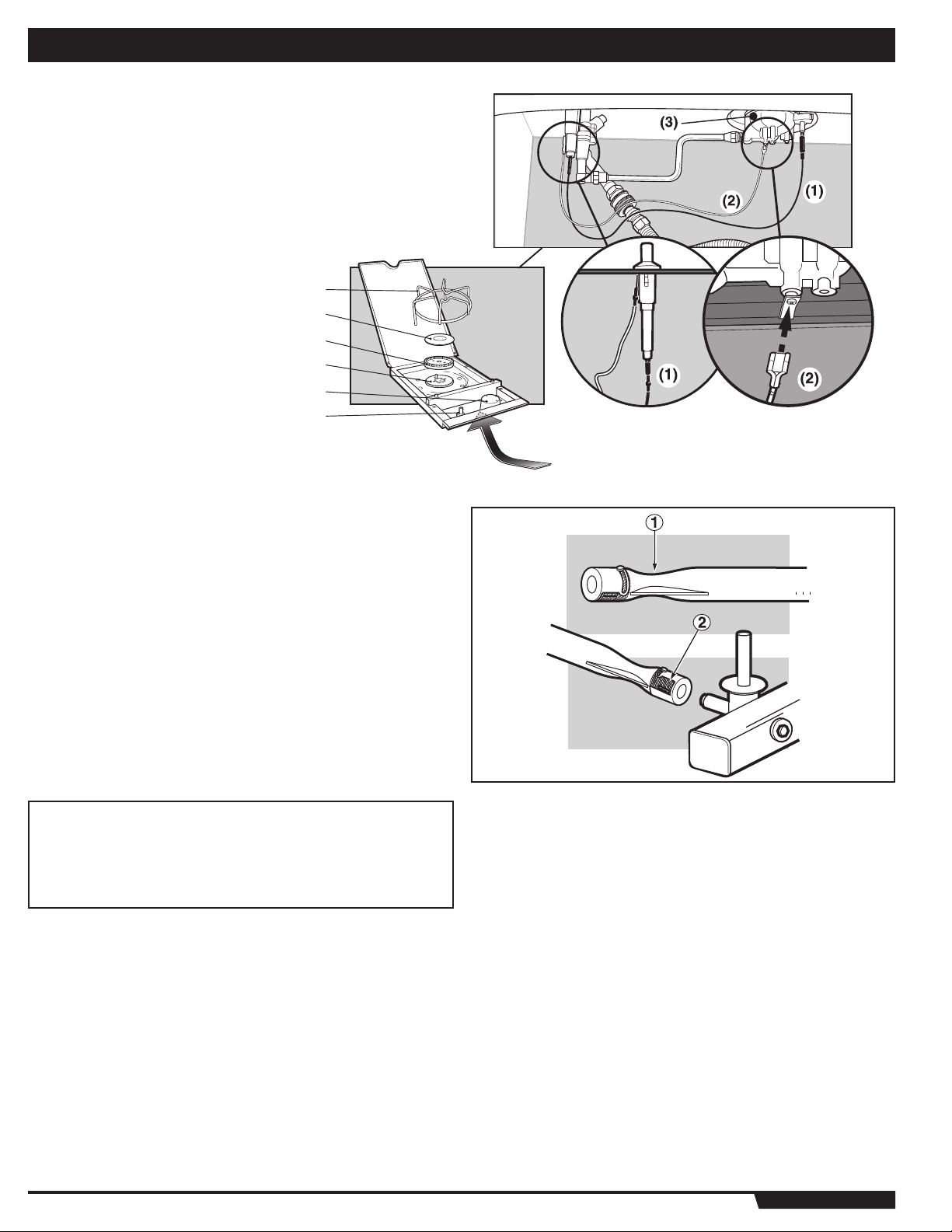 (3)

(2)

(1)

(1)

(2)

①

②