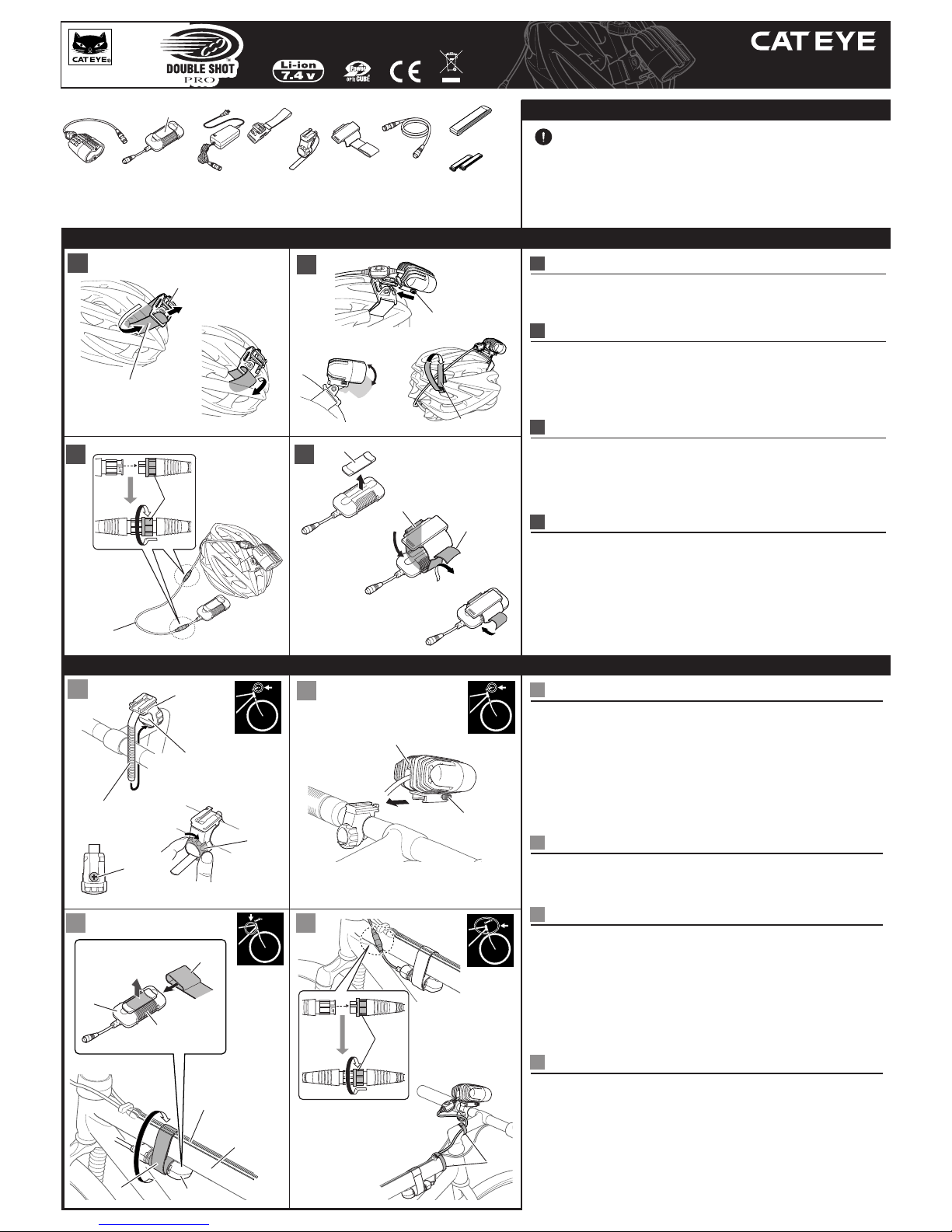 CATEYE®

DOUBLE SHOT
PRO

Li-ion
7.4 v

Power
OPTI CUBE

CE

CATEYE