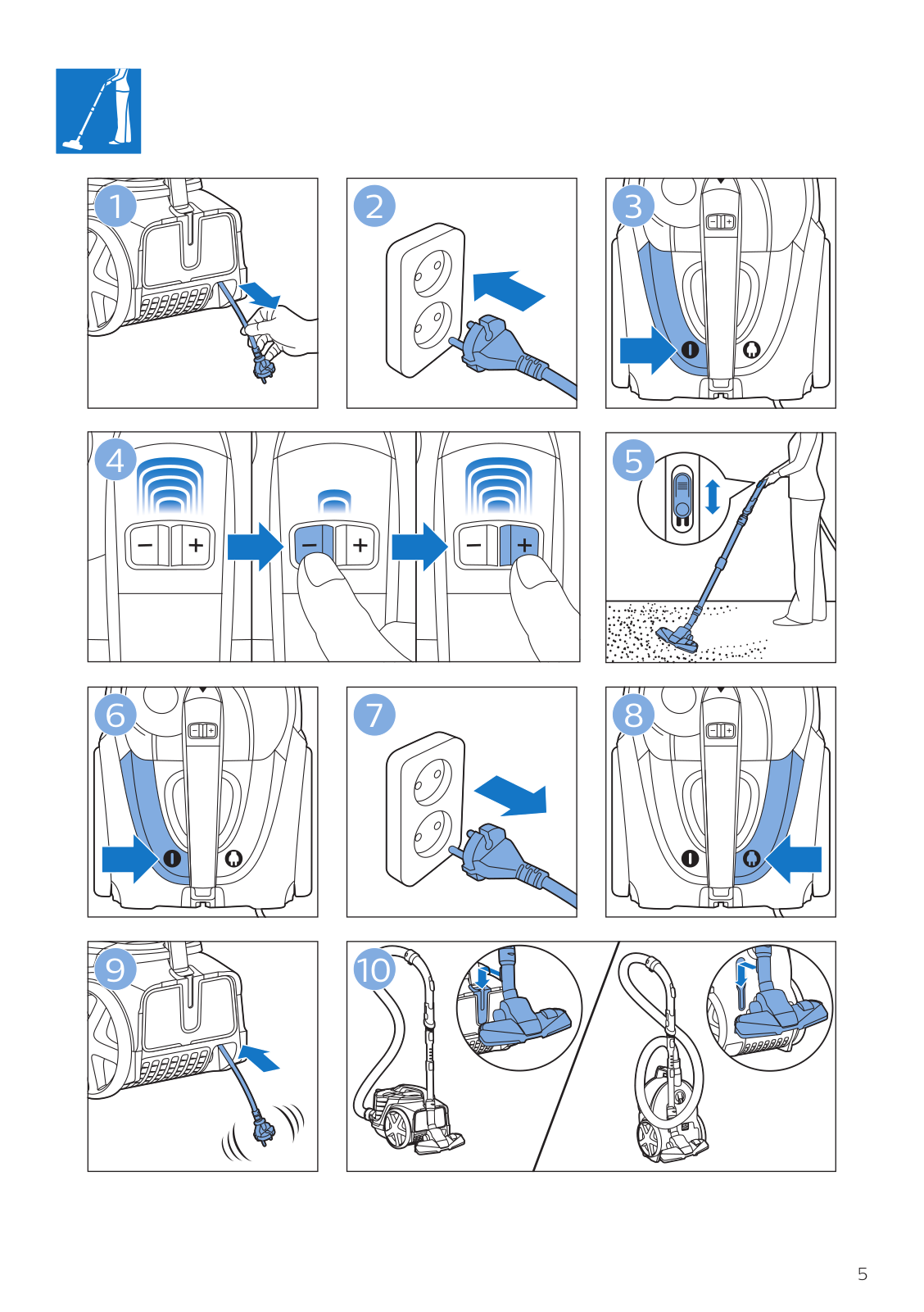 1

2

3

4

5

6

7

8

9

10

5