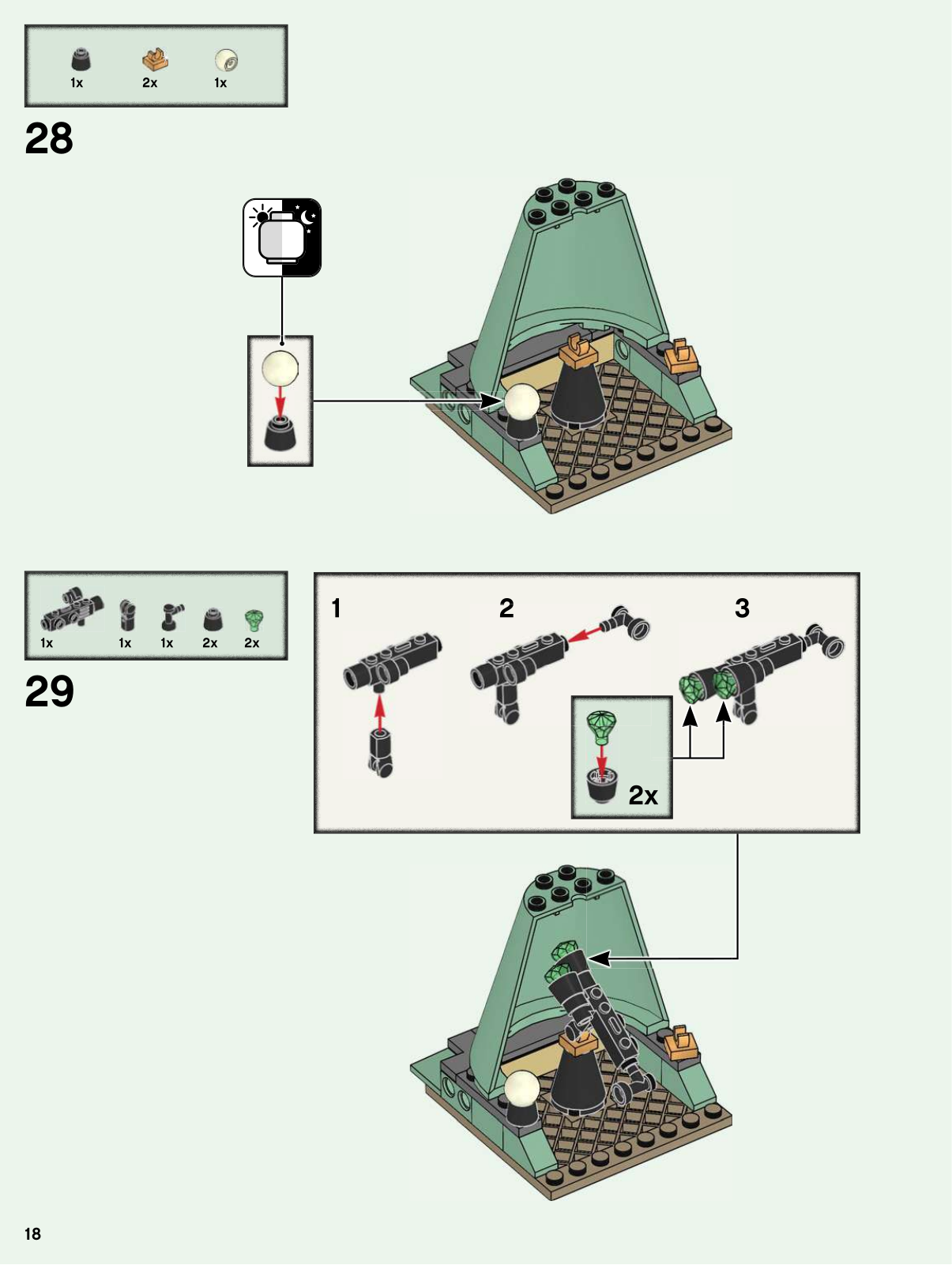 1x 2x 1x

28

1x 1x 1x 2x 2x

29

1

2

3

2x

18