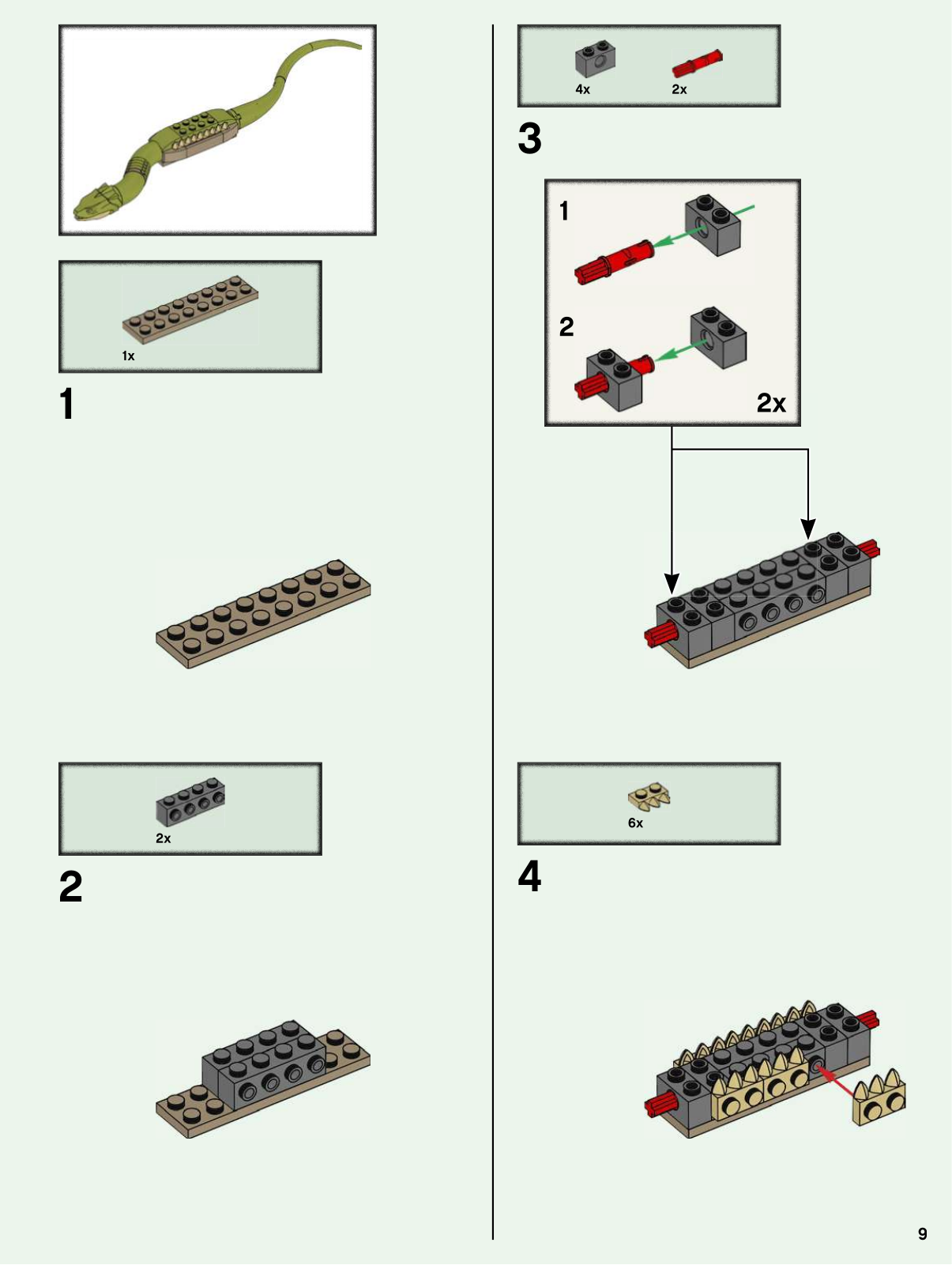 1x

1

2x

2

4x 2x

3

1

2

2x

6x

4

9