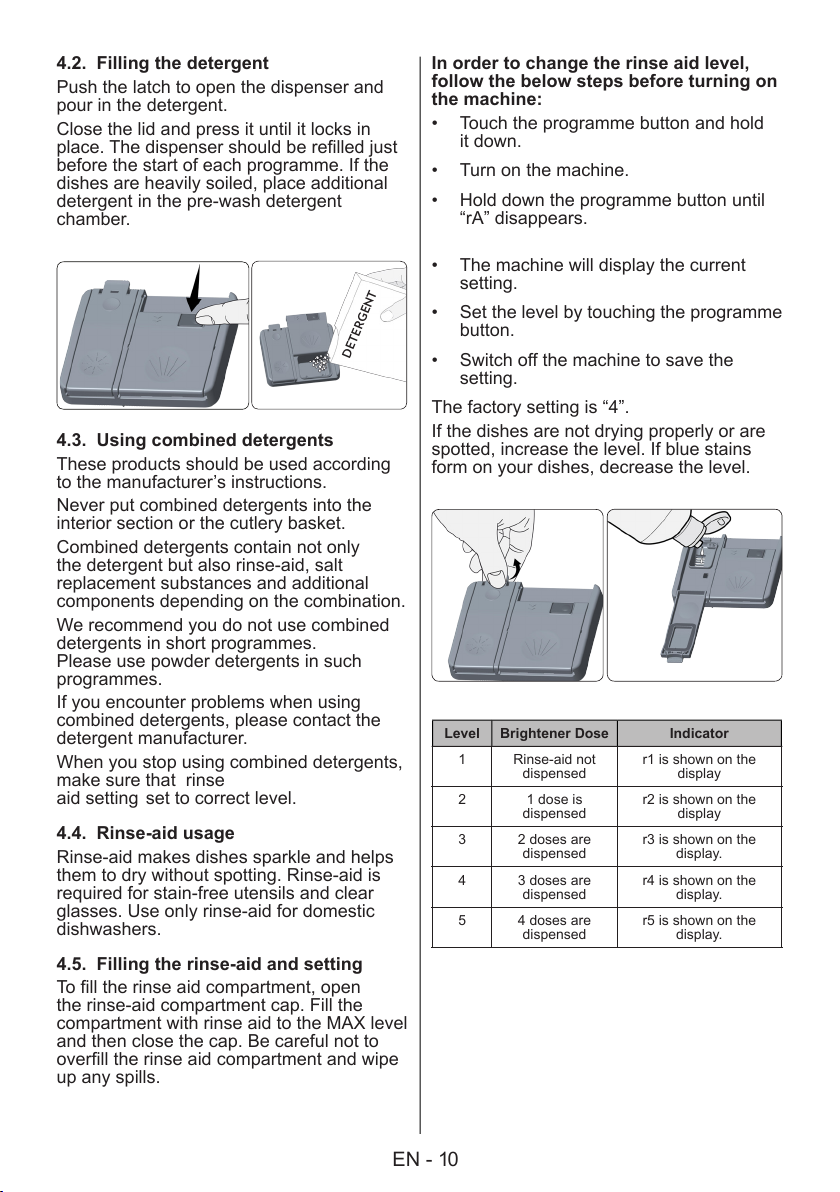 4.2. Filling the detergent

Push the latch to open the dispenser and pour in the detergent.

Close the lid and press it until it locks in place. The dispenser should be refilled just before the start of each programme. If the dishes are heavily soiled, place additional detergent in the pre-wash detergent chamber.

DETERGENT

4.3. Using combined detergents

These products should be used according to the manufacturer's instructions.

Never put combined detergents into the interior section or the cutlery basket.

Combined detergents contain not only the detergent but also rinse-aid, salt replacement substances and additional components depending on the combination.

We recommend you do not use combined detergents in short programmes.
Please use powder detergents in such programmes.

If you encounter problems when using combined detergents, please contact the detergent manufacturer.

When you stop using combined detergents, make sure that rinse aid setting set to correct level.

4.4. Rinse-aid usage

Rinse-aid makes dishes sparkle and helps them to dry without spotting. Rinse-aid is required for stain-free utensils and clear glasses. Use only rinse-aid for domestic dishwashers.

4.5. Filling the rinse-aid and setting

To fill the rinse aid compartment, open the rinse-aid compartment cap. Fill the compartment with rinse aid to the MAX level and then close the cap. Be careful not to overfill the rinse aid compartment and wipe up any spills.

In order to change the rinse aid level, follow the below steps before turning on the machine:

• Touch the programme button and hold it down.

• Turn on the machine.

• Hold down the programme button until "rA" disappears.

• The machine will display the current setting.

• Set the level by touching the programme button.

• Switch off the machine to save the setting.

The factory setting is "4".

If the dishes are not drying properly or are spotted, increase the level. If blue stains form on your dishes, decrease the level.

| Level | Brightener Dose | Indicator |
|---|---|---|
| 1 | Rinse-aid not dispensed | r1 is shown on the display |
| 2 | 1 dose is dispensed | r2 is shown on the display |
| 3 | 2 doses are dispensed | r3 is shown on the display. |
| 4 | 3 doses are dispensed | r4 is shown on the display. |
| 5 | 4 doses are dispensed | r5 is shown on the display. |

EN - 10