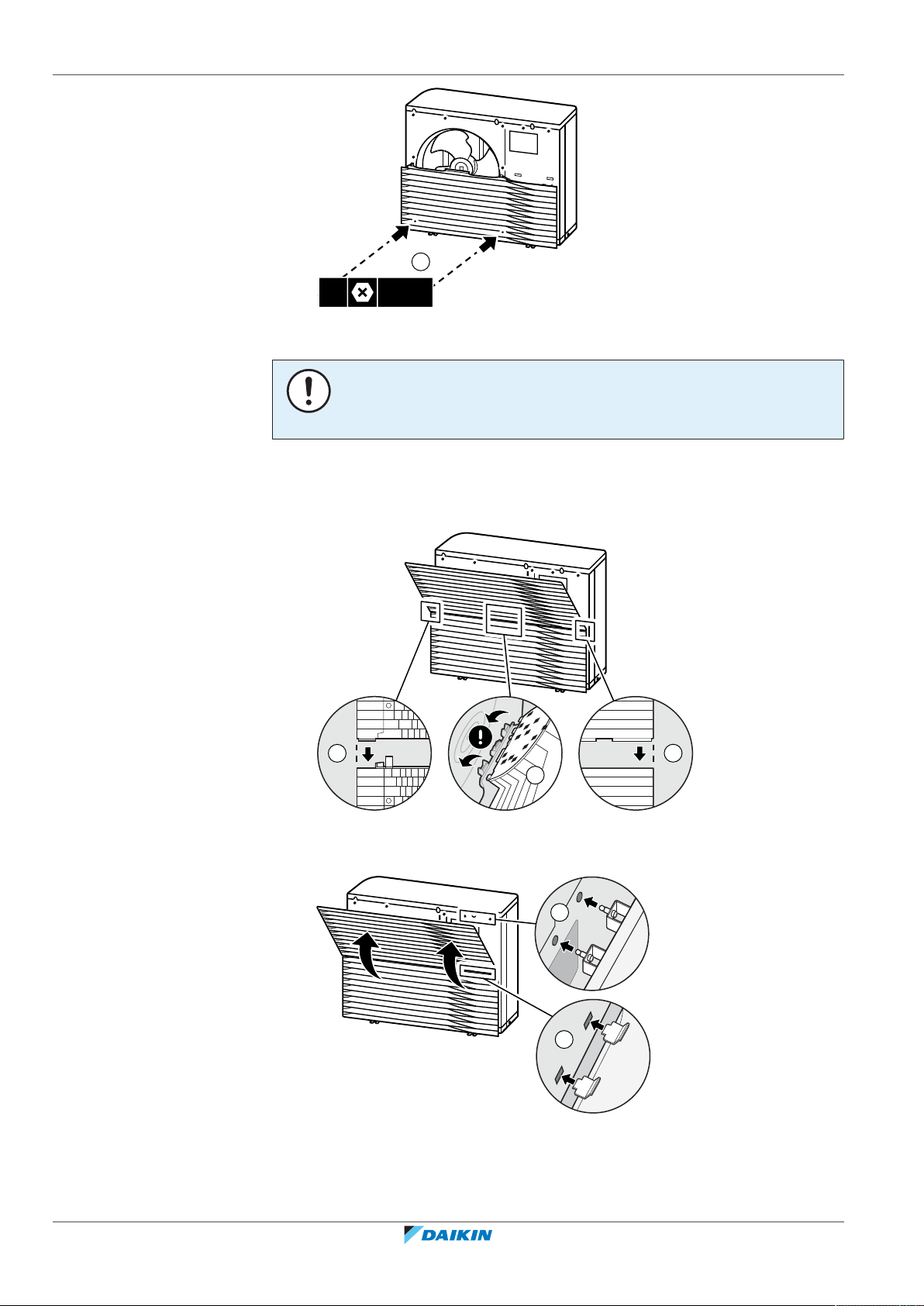 DAIKIN