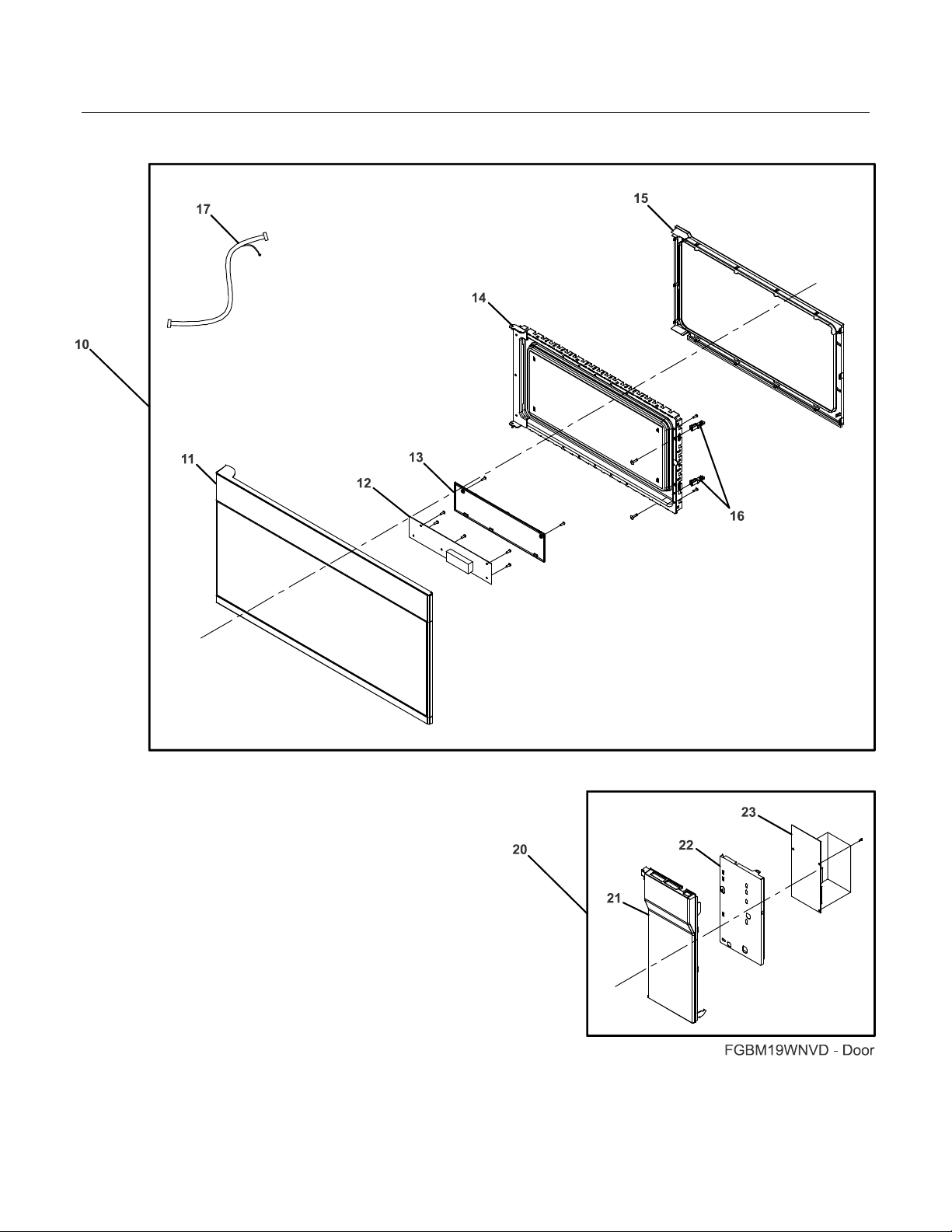 17
15
14
10
11
13
12
16
23
22
20
21
FGBM19WNVD - Door