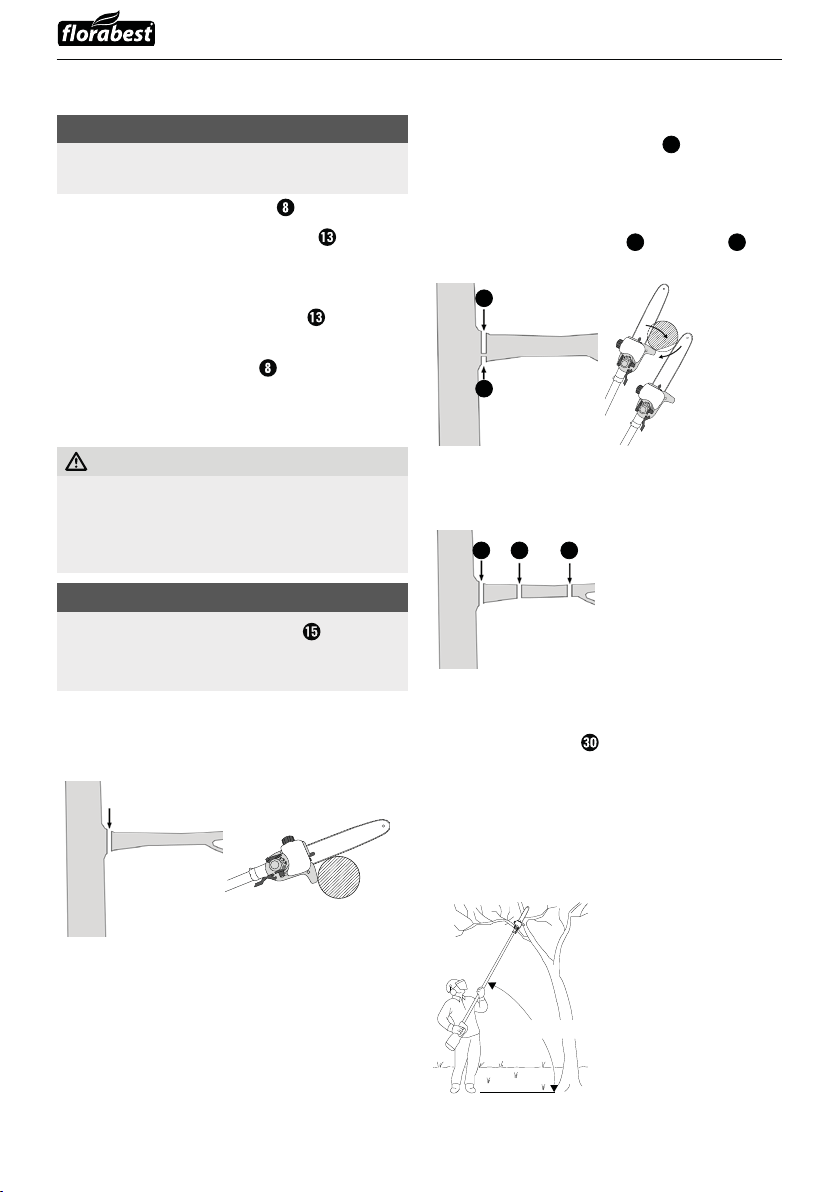 florabest

8

13

13

8

15

30