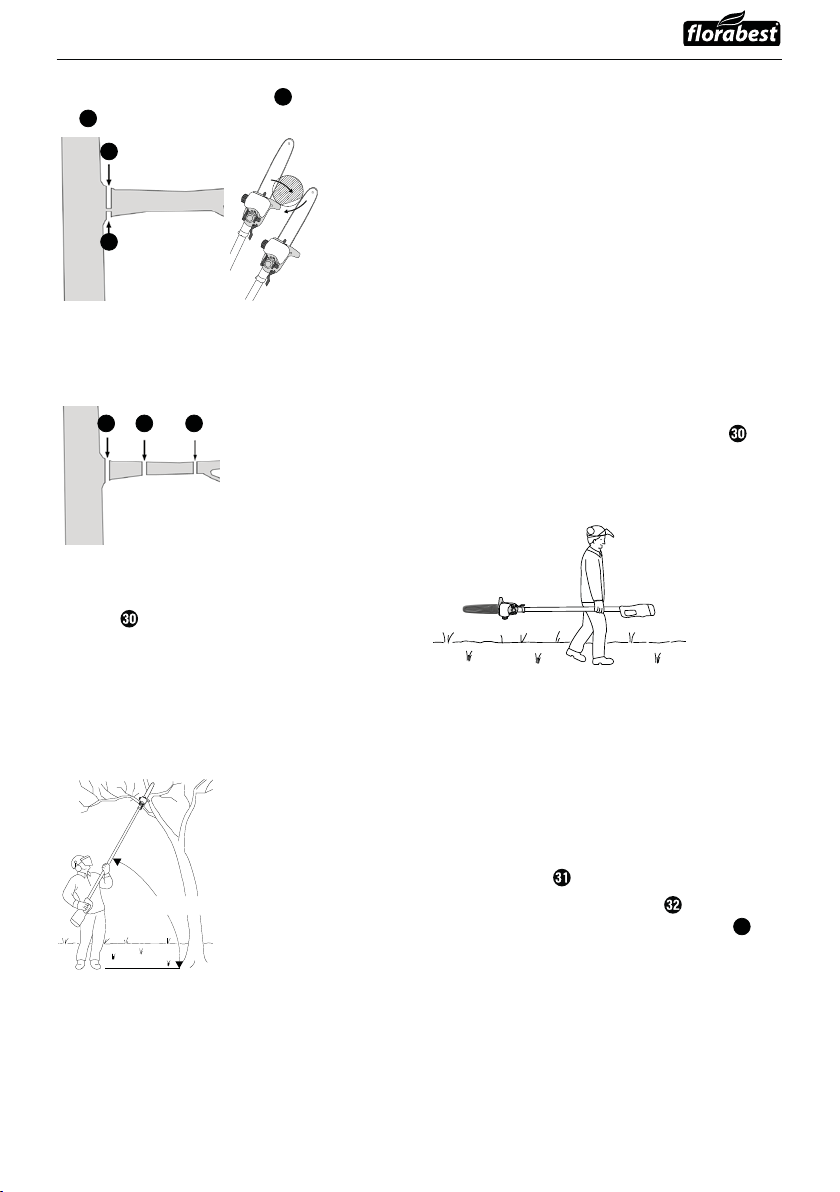 florabest

30

30

31

32