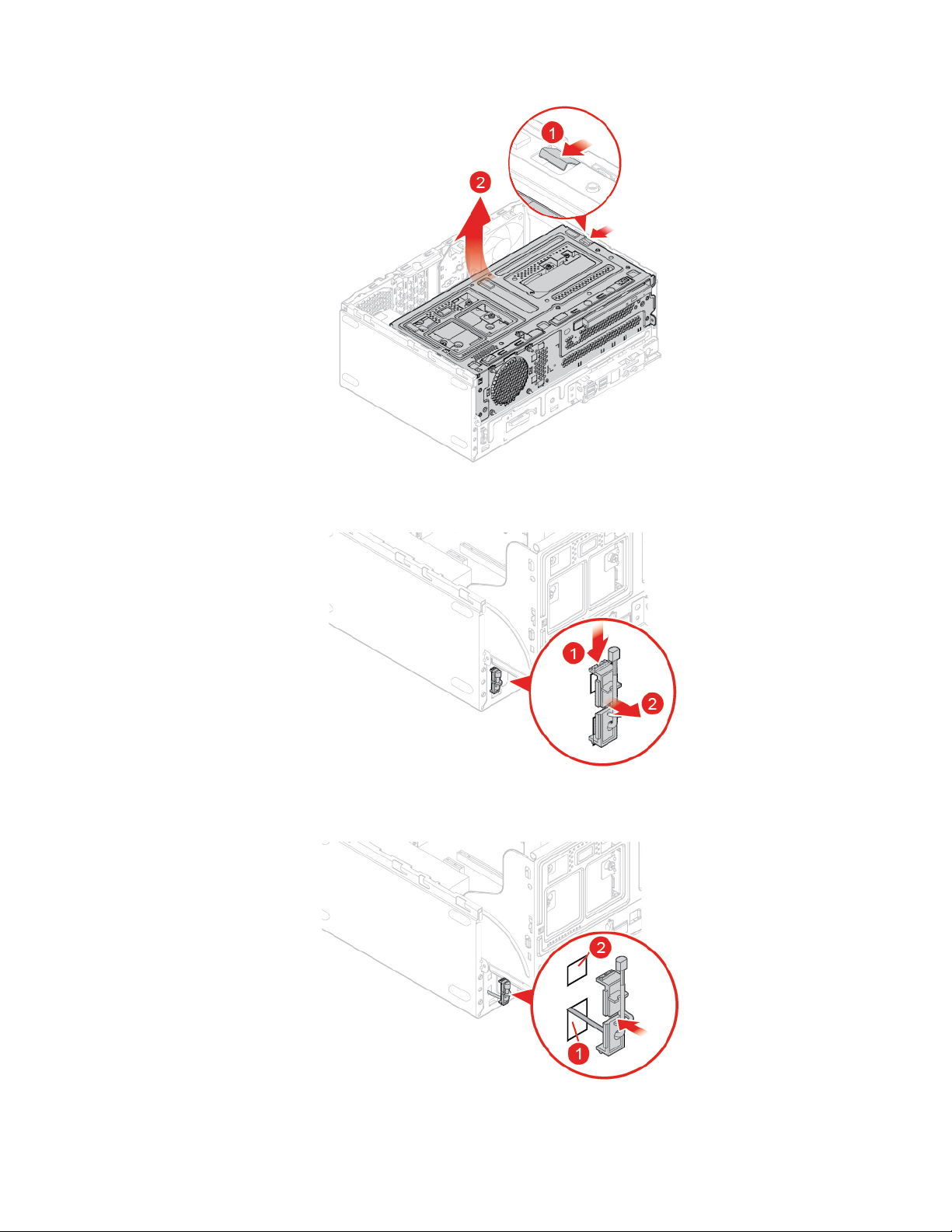 1
2
1
2
2
1