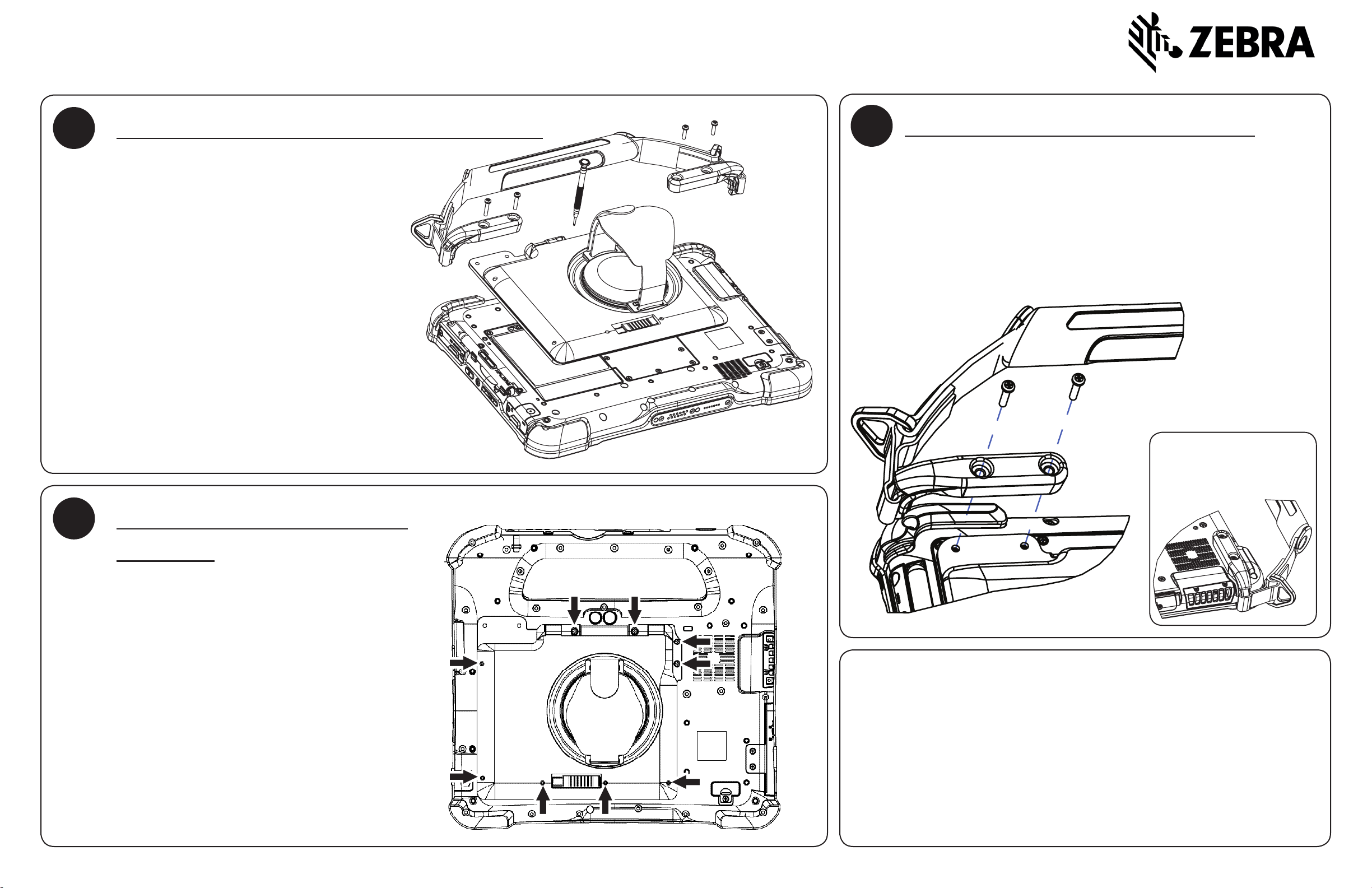 ZEBRA