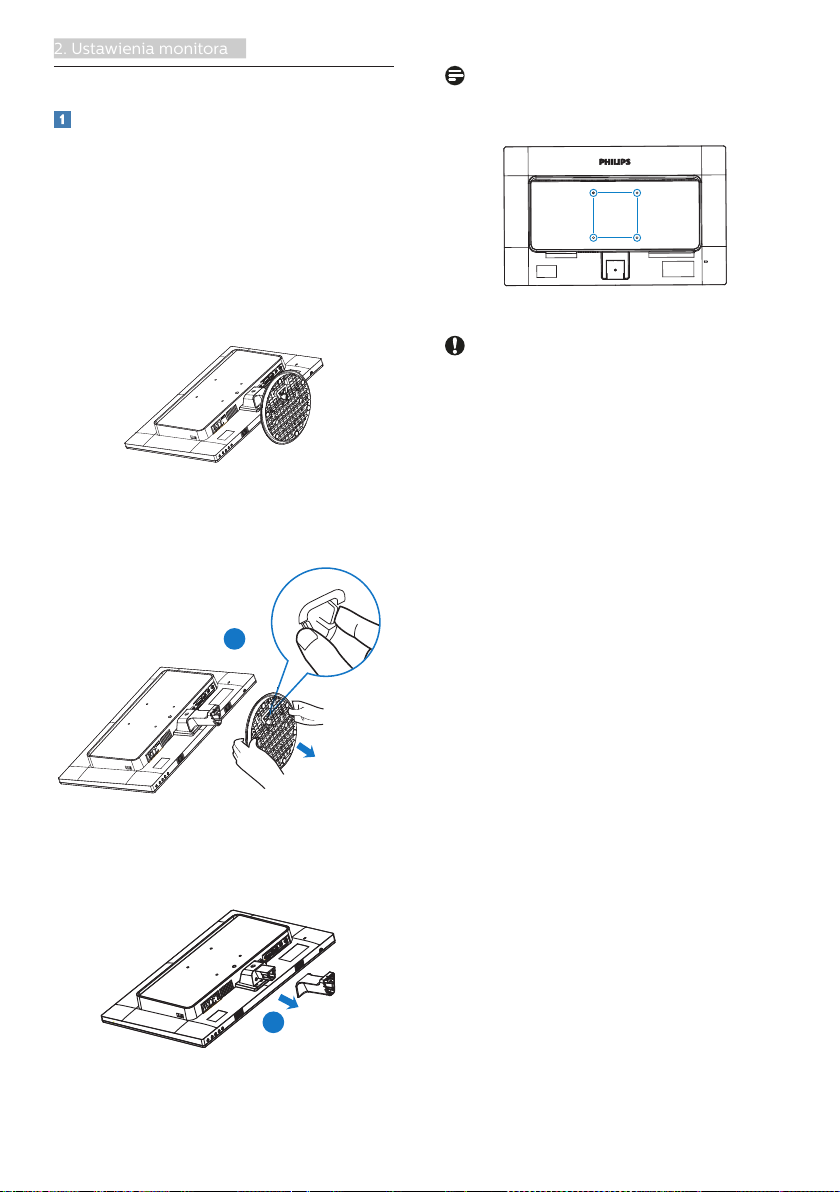 2. Ustawienia monitora

1

PHILIPS