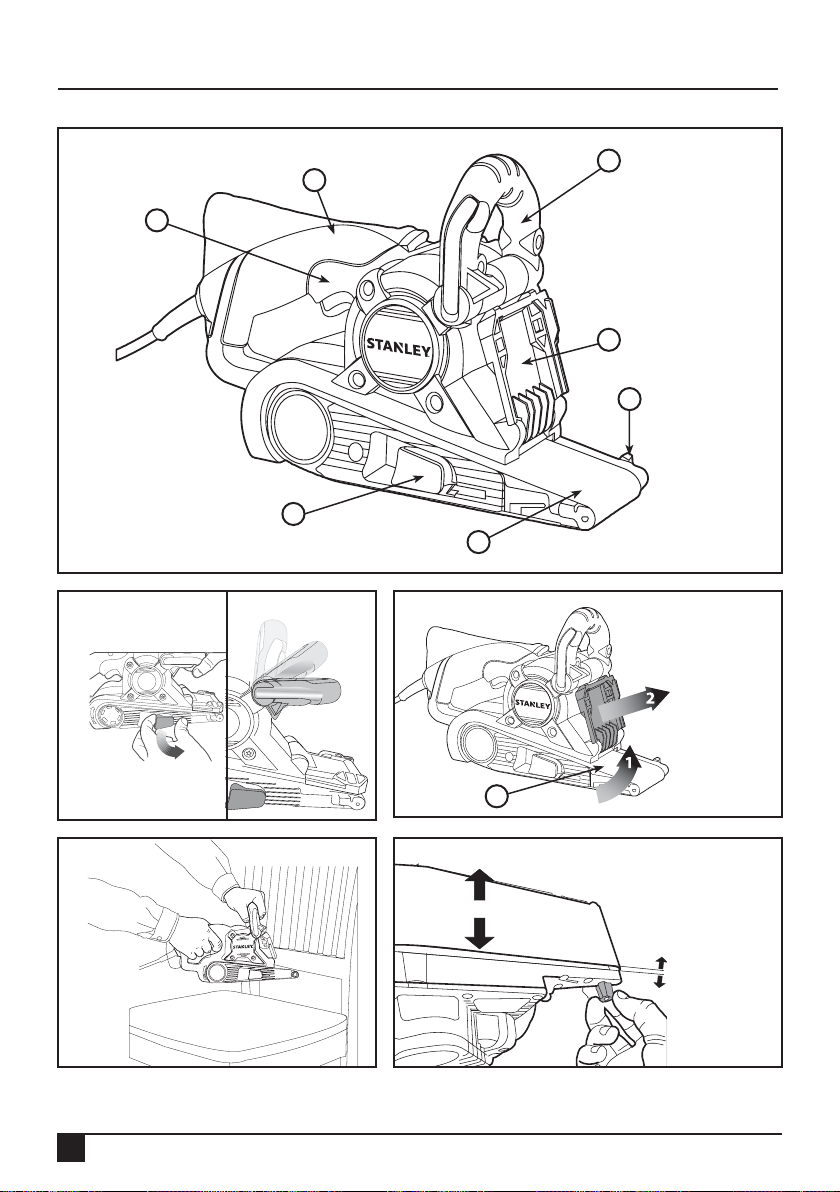 STANLEY

STANLEY
2
1

STANLEY