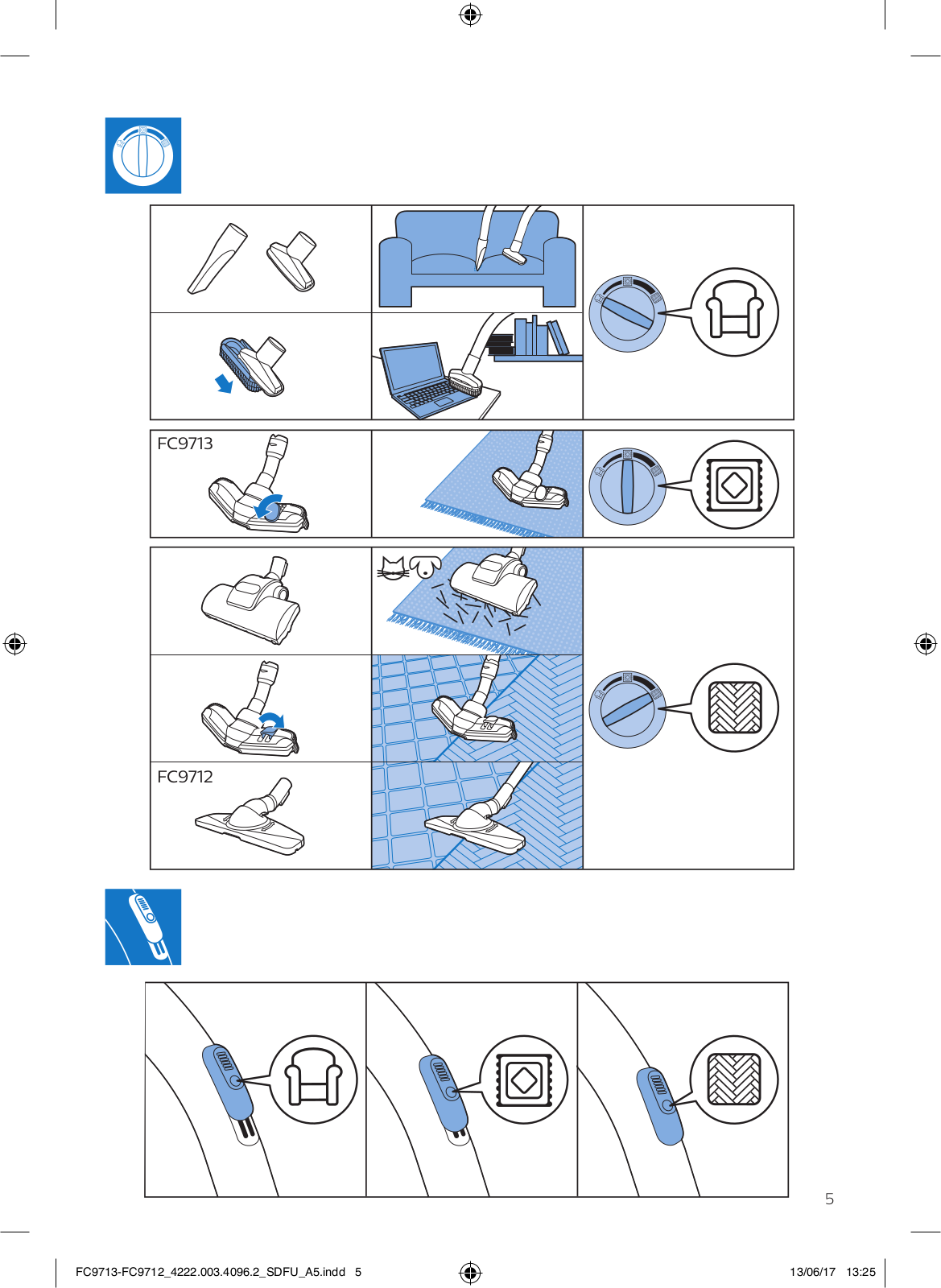 FC9713

FC9712

5

FC9713-FC9712_4222.003.4096.2_SDFU_A5.indd 5

13/06/17 13:25