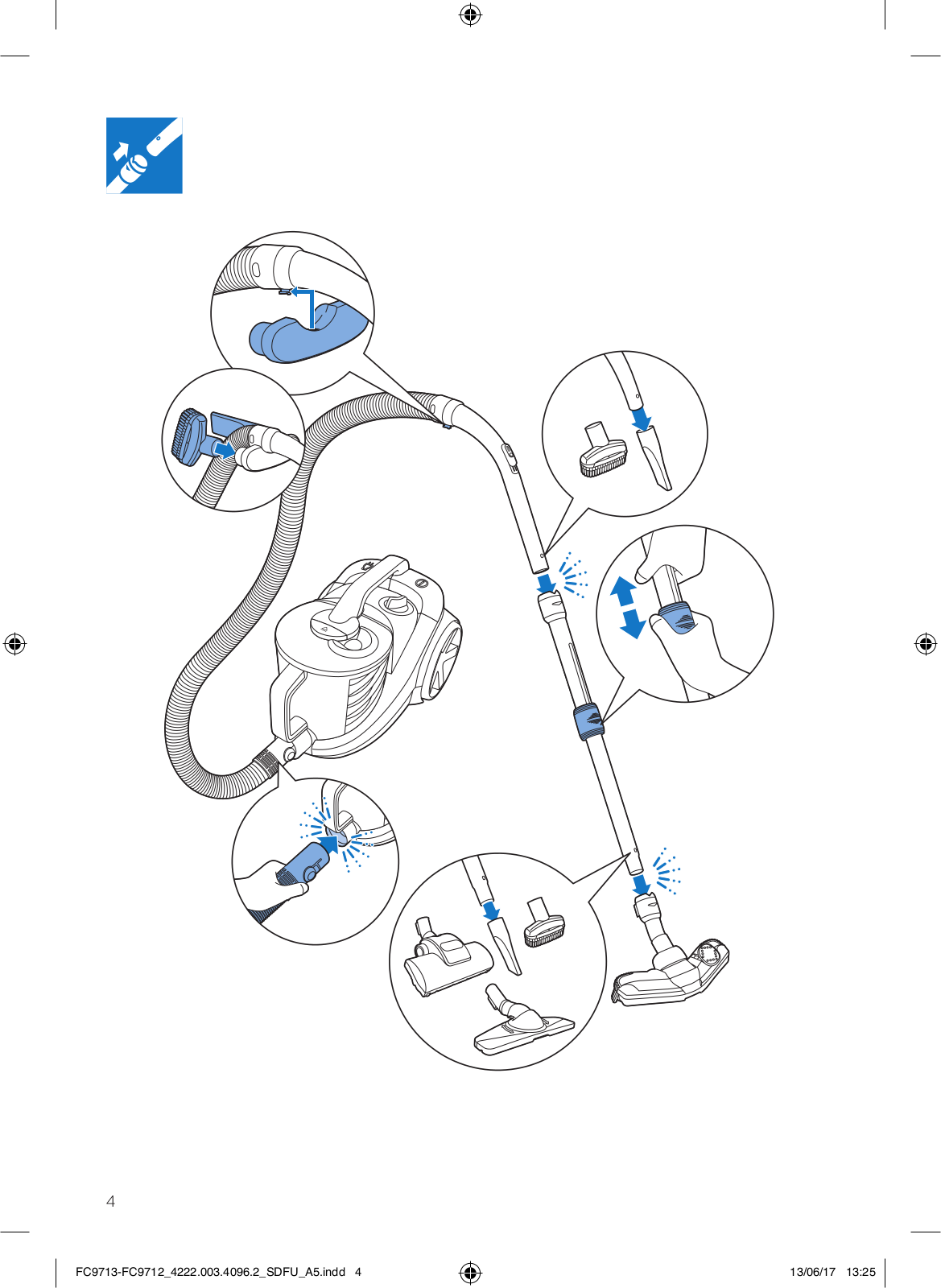 4

FC9713-FC9712_4222.003.4096.2_SDFU_A5.indd 4

13/06/17 13:25