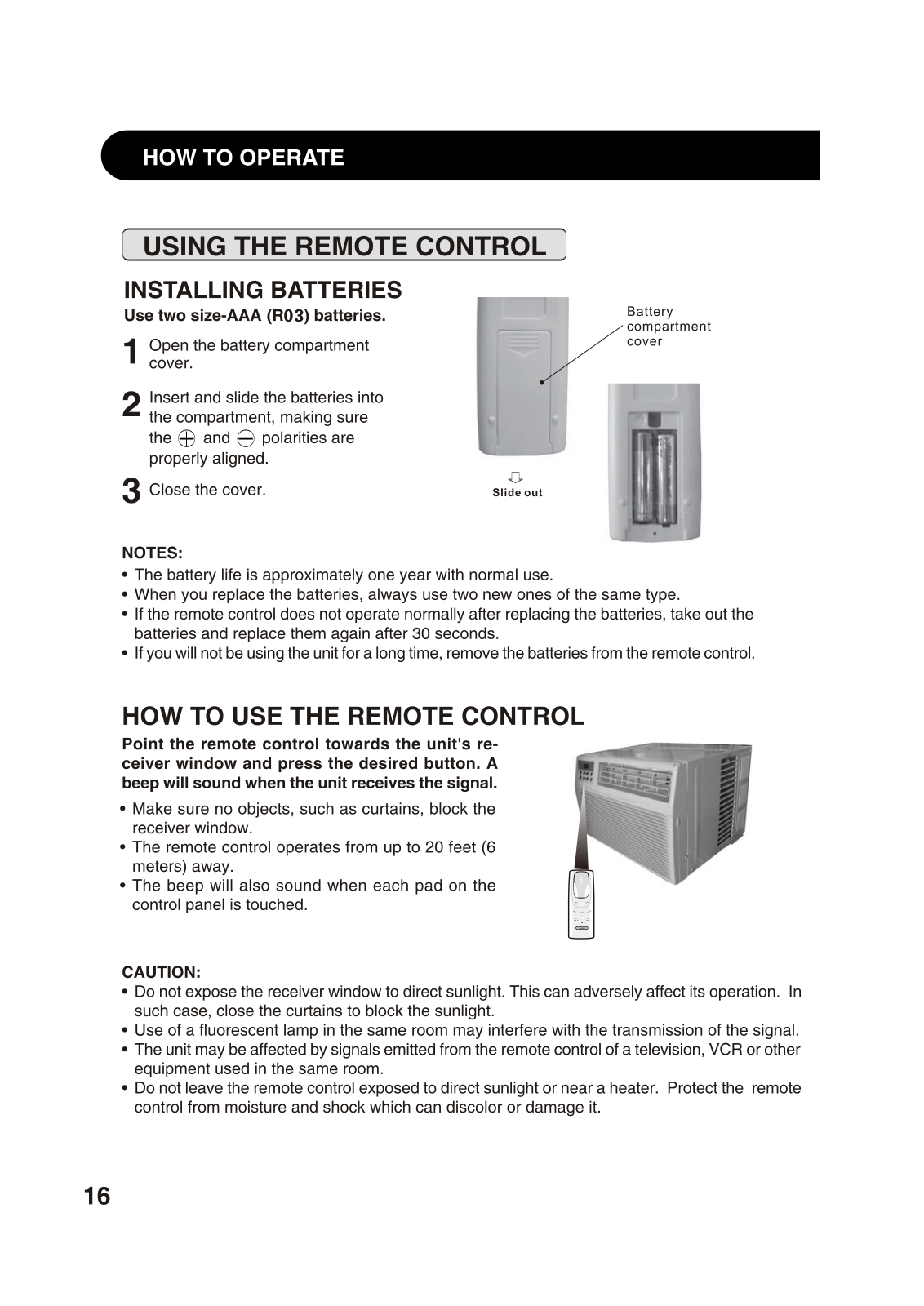 HOW TO OPERATE

USING THE REMOTE CONTROL

INSTALLING BATTERIES

Use two size-AAA (R03) batteries.

1 Open the battery compartment cover.

2 Insert and slide the batteries into the compartment, making sure the $\oplus$ and $\ominus$ polarities are properly aligned.

3 Close the cover.

Battery compartment cover

Slide out

NOTES:
• The battery life is approximately one year with normal use.
• When you replace the batteries, always use two new ones of the same type.
• If the remote control does not operate normally after replacing the batteries, take out the batteries and replace them again after 30 seconds.
• If you will not be using the unit for a long time, remove the batteries from the remote control.

HOW TO USE THE REMOTE CONTROL

Point the remote control towards the unit's receiver window and press the desired button. A beep will sound when the unit receives the signal.

• Make sure no objects, such as curtains, block the receiver window.
• The remote control operates from up to 20 feet (6 meters) away.
• The beep will also sound when each pad on the control panel is touched.

CAUTION:
• Do not expose the receiver window to direct sunlight. This can adversely affect its operation. In such case, close the curtains to block the sunlight.
• Use of a fluorescent lamp in the same room may interfere with the transmission of the signal.
• The unit may be affected by signals emitted from the remote control of a television, VCR or other equipment used in the same room.
• Do not leave the remote control exposed to direct sunlight or near a heater. Protect the remote control from moisture and shock which can discolor or damage it.

16