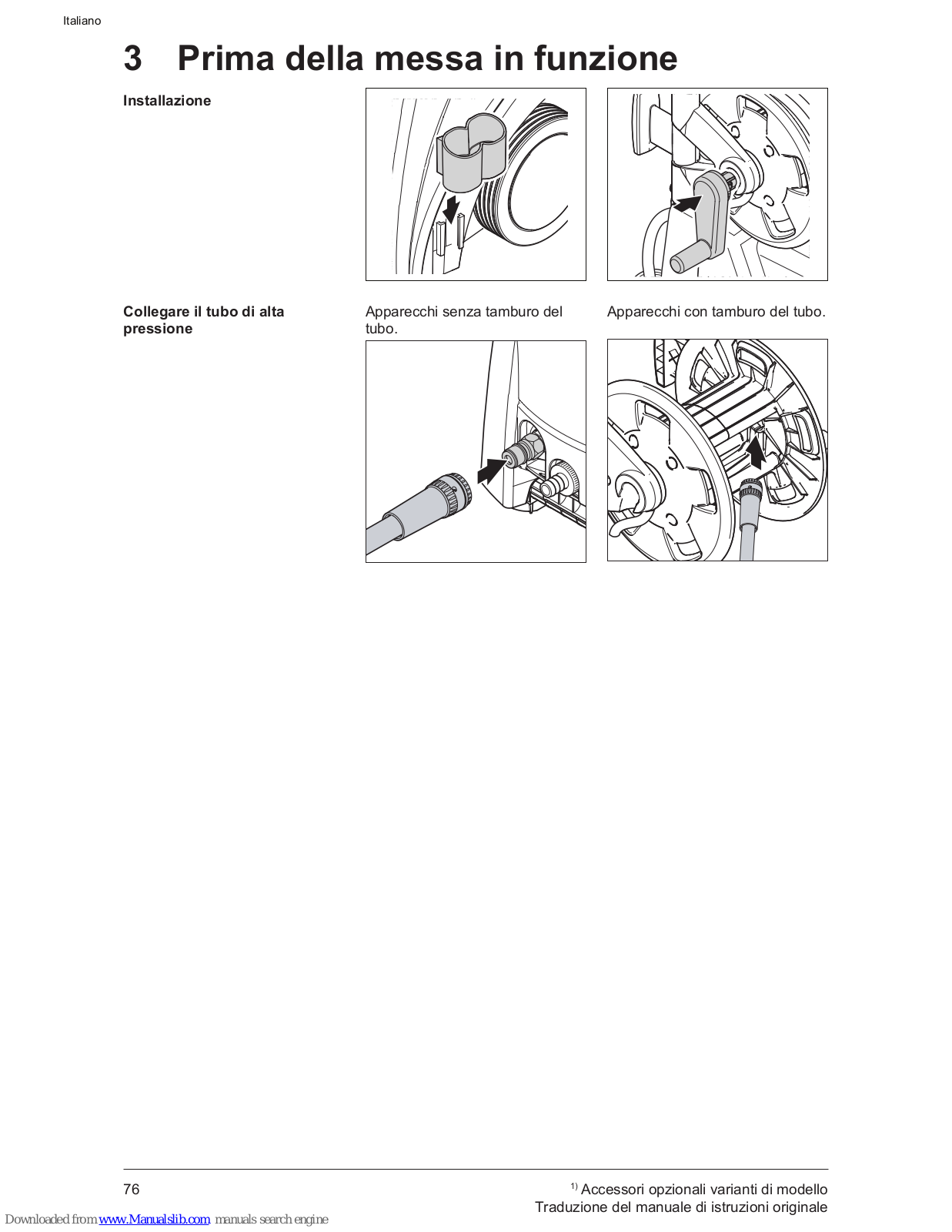 Italiano

3 Prima della messa in funzione

Installazione

Collegare il tubo di alta pressione

Apparecchi senza tamburo del tubo.

Apparecchi con tamburo del tubo.

76

$^{1)}$ Accessori opzionali varianti di modello
Traduzione del manuale di istruzioni originale

Downloaded from www.Manualslib.com manuals search engine