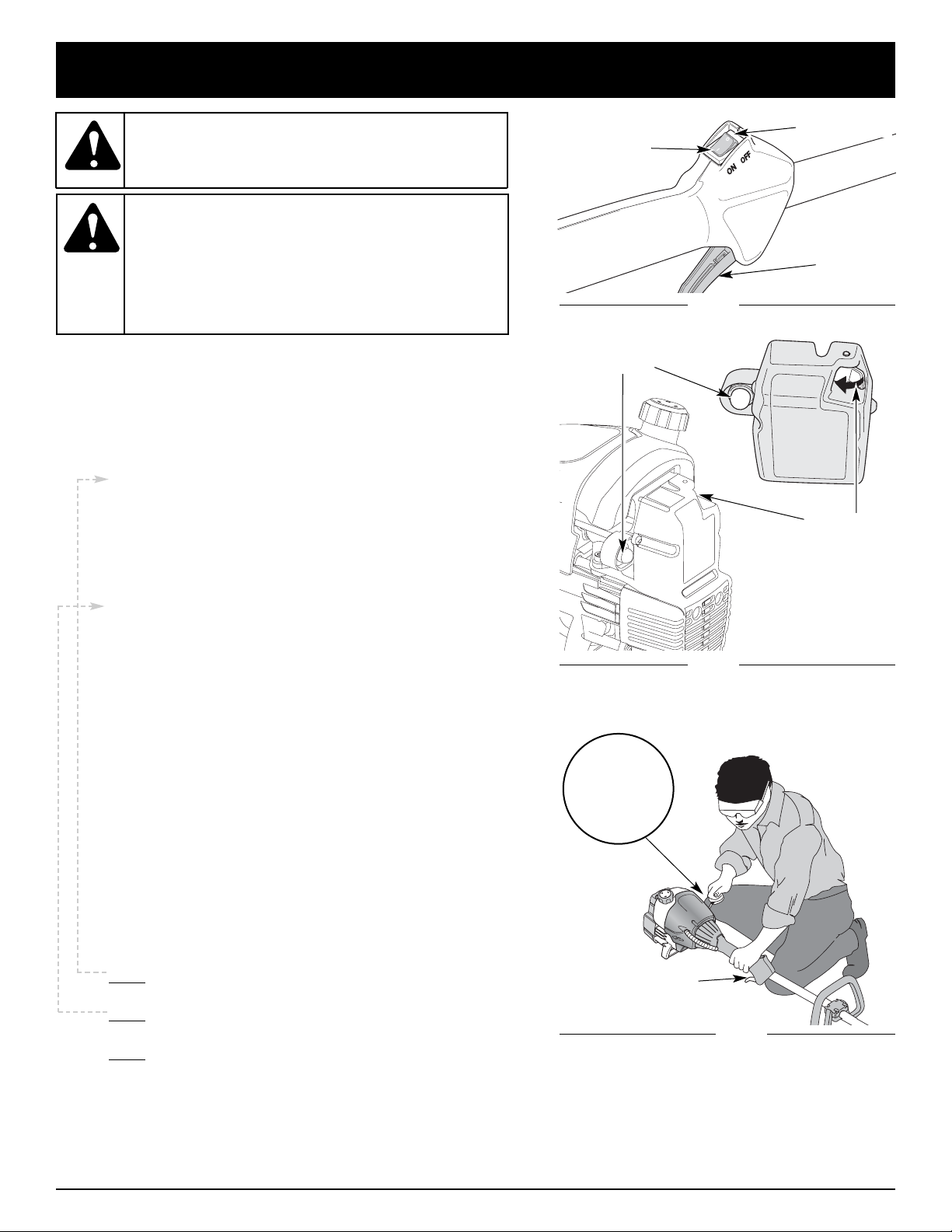 ON OFF